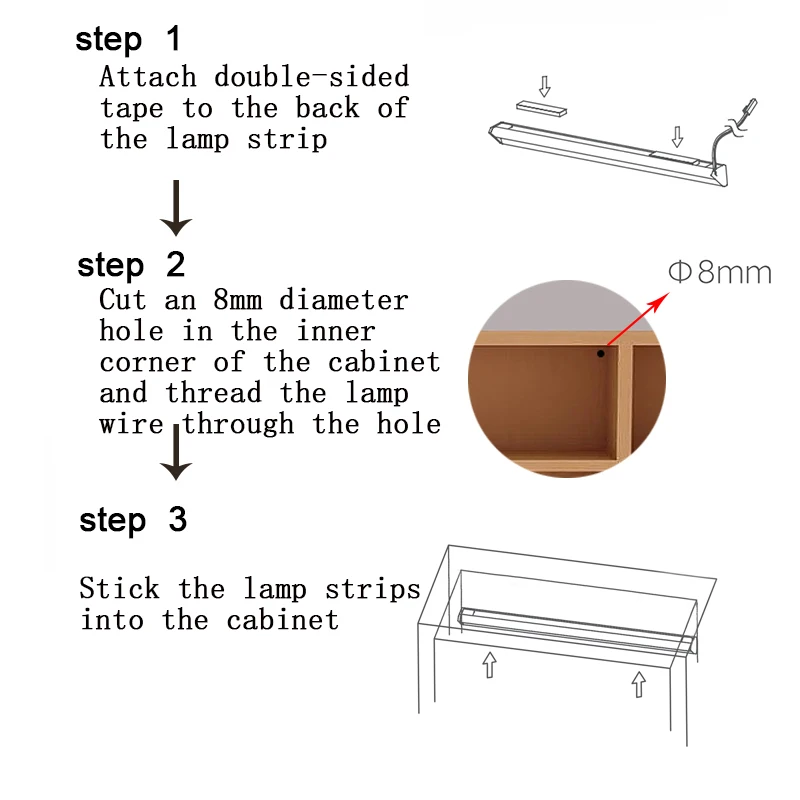 step 1
Attach double-sided tape to the back of the lamp strip

step 2
Cut an 8mm diameter hole in the inner corner of the cabinet and thread the lamp wire through the hole

Φ8mm

step 3

Stick the lamp strips into the cabinet