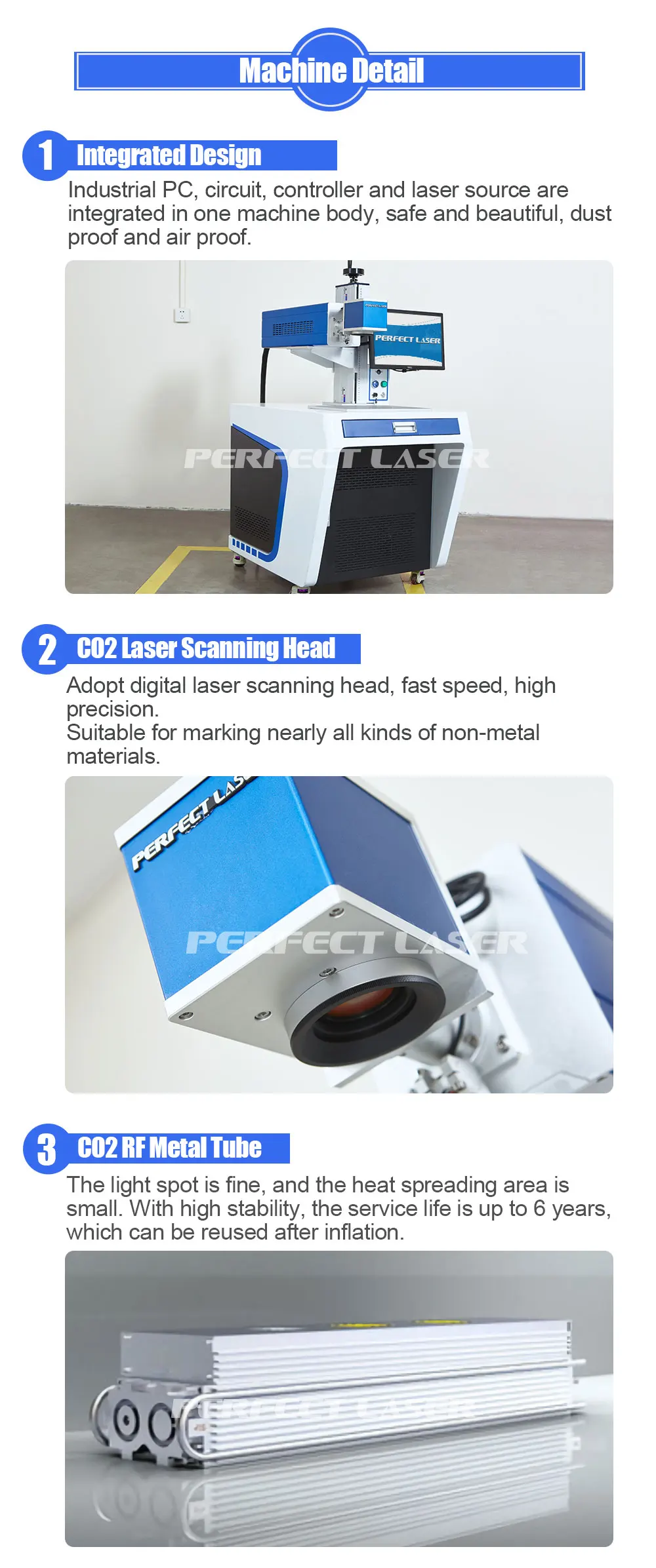 Machine Detail

1 Integrated Design

Industrial PC, circuit, controller and laser source are integrated in one machine body, safe and beautiful, dust proof and air proof.

PERFECT LASER

PERFECT LASER

2 CO2 Laser Scanning Head

Adopt digital laser scanning head, fast speed, high precision.
Suitable for marking nearly all kinds of non-metal materials.

PERFECT LAS

PERFECT LASER

3 CO2 RF Metal Tube

The light spot is fine, and the heat spreading area is small. With high stability, the service life is up to 6 years, which can be reused after inflation.

PERFECT LASER