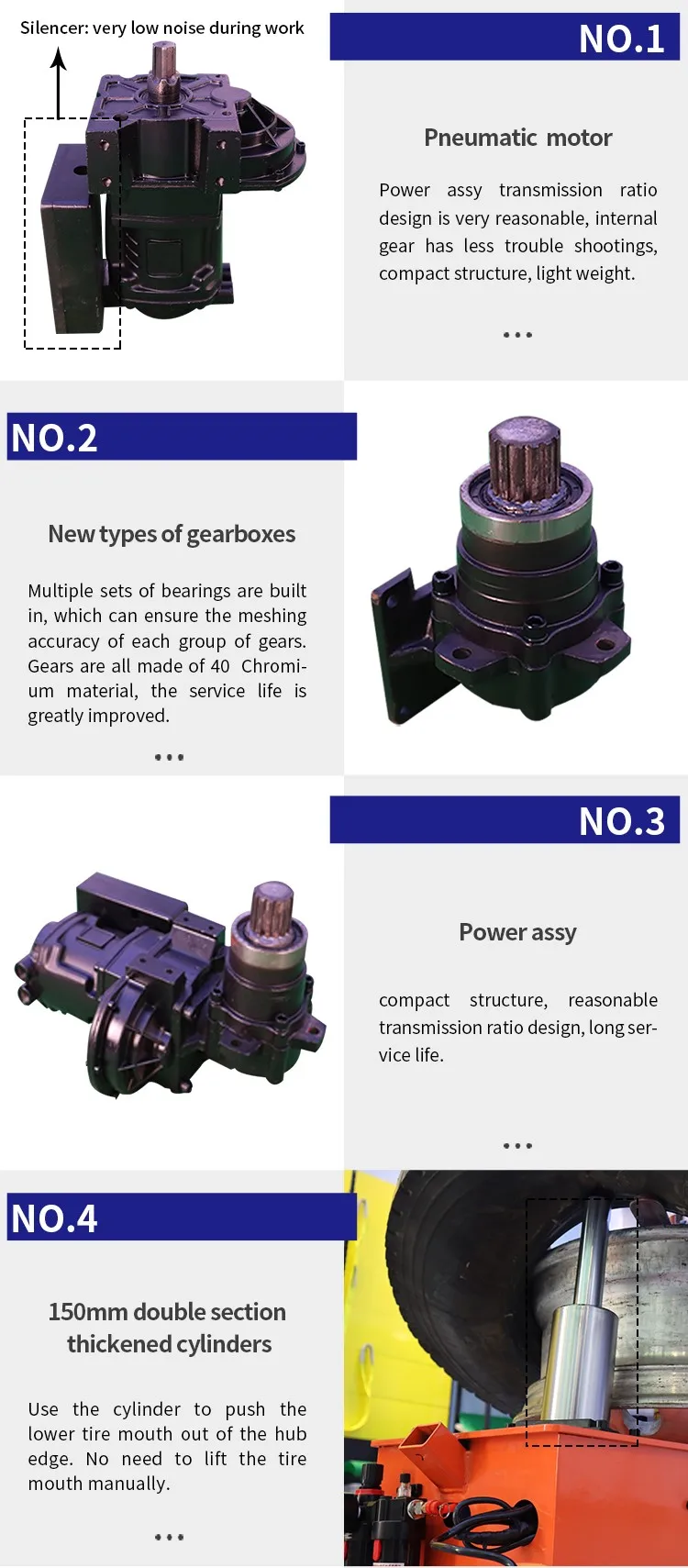 Silencer: very low noise during work

NO.1

Pneumatic motor

Power assy transmission ratio design is very reasonable, internal gear has less trouble shootings, compact structure, light weight.

...

NO.2

New types of gearboxes

Multiple sets of bearings are built in, which can ensure the meshing accuracy of each group of gears. Gears are all made of 40 Chromium material, the service life is greatly improved.

...

NO.3

Power assy

compact structure, reasonable transmission ratio design, long service life.

...

NO.4

150mm double section thickened cylinders

Use the cylinder to push the lower tire mouth out of the hub edge. No need to lift the tire mouth manually.

...