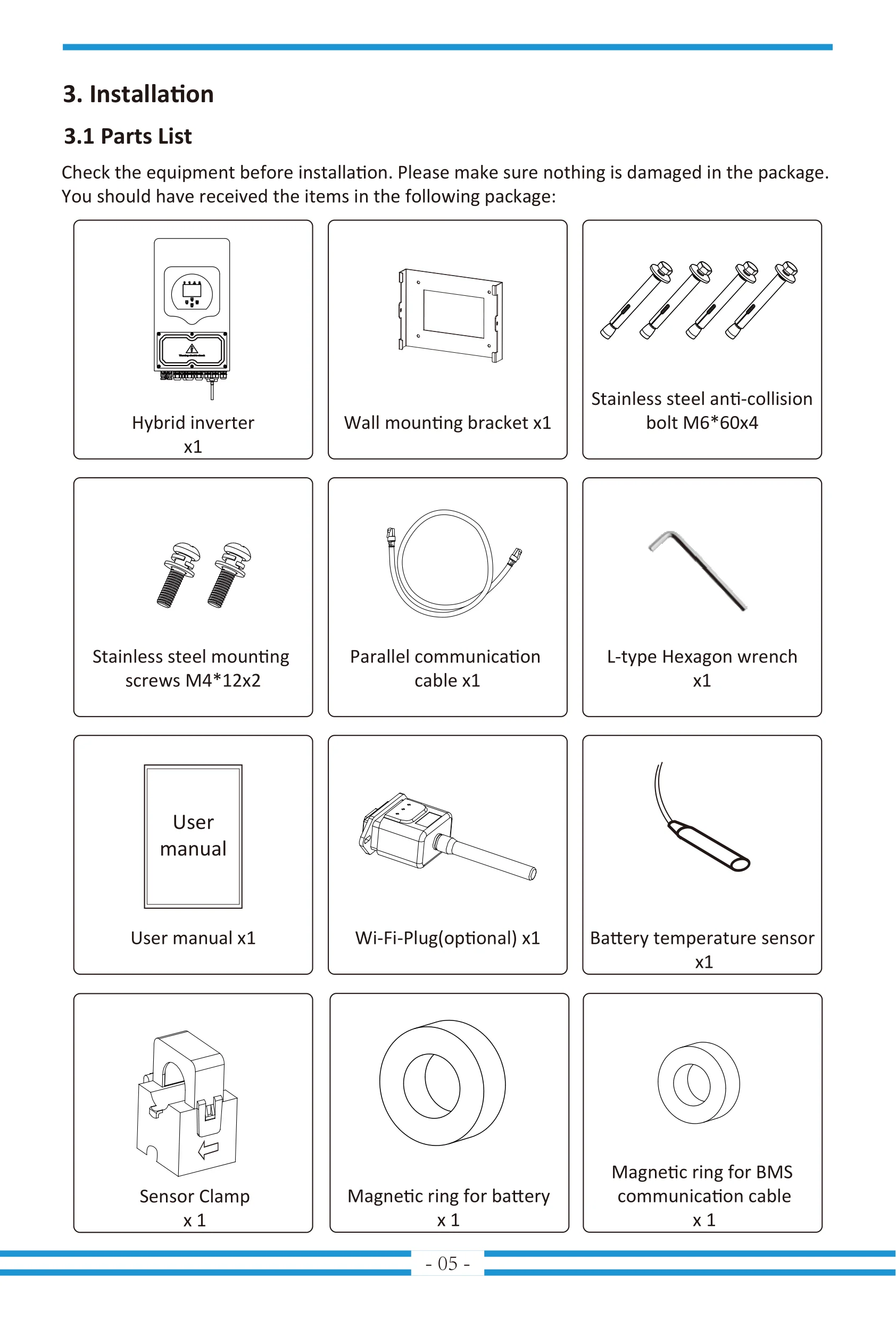 3. Installation

3.1 Parts List

Check the equipment before installation. Please make sure nothing is damaged in the package. You should have received the items in the following package:

Hybrid inverter x1

Wall mounting bracket x1

Stainless steel anti-collision bolt M6*60x4

Stainless steel mounting screws M4*12x2

Parallel communication cable x1

L-type Hexagon wrench x1

User manual

User manual x1

Wi-Fi-Plug(optional) x1

Battery temperature sensor x1

Sensor Clamp x 1

Magnetic ring for battery x 1

Magnetic ring for BMS communication cable x 1

- 05 -