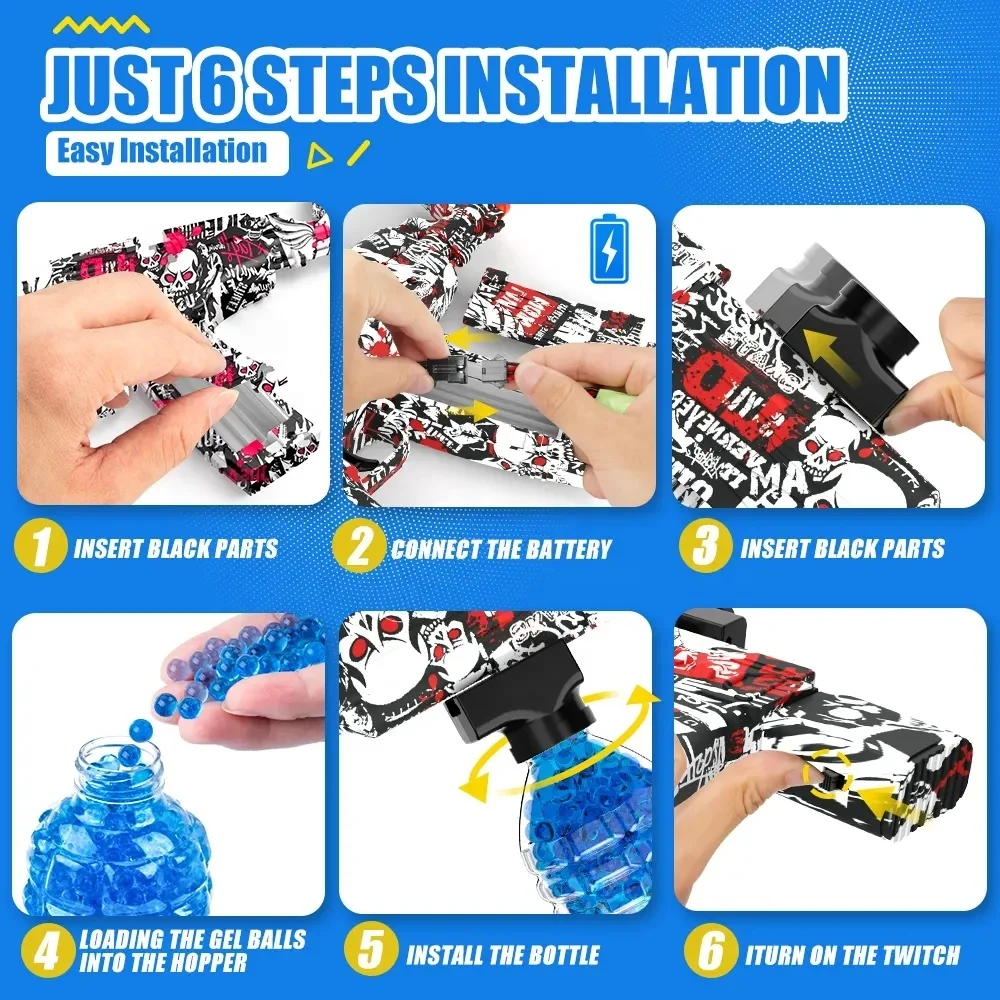 JUST 6 STEPS INSTALLATION

Easy Installation

1 INSERT BLACK PARTS

2 CONNECT THE BATTERY

3 INSERT BLACK PARTS

4 LOADING THE GEL BALLS INTO THE HOPPER

5 INSTALL THE BOTTLE

6 ITURN ON THE TWITCH