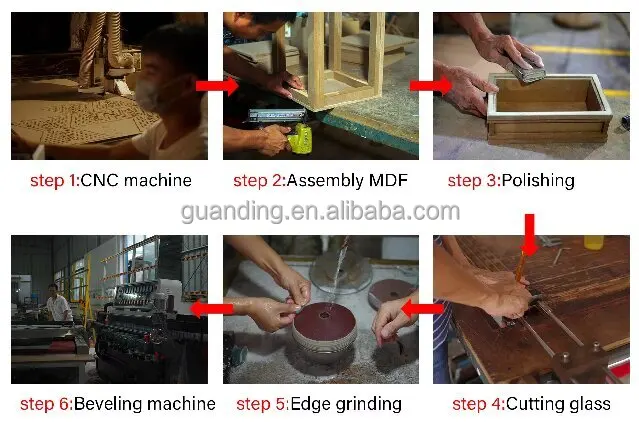 step 1:CNC machine

step 2:Assembly MDF

step 3:Polishing

guanding.en.alibaba.com

step 6:Beveling machine

step 5:Edge grinding

step 4:Cutting glass