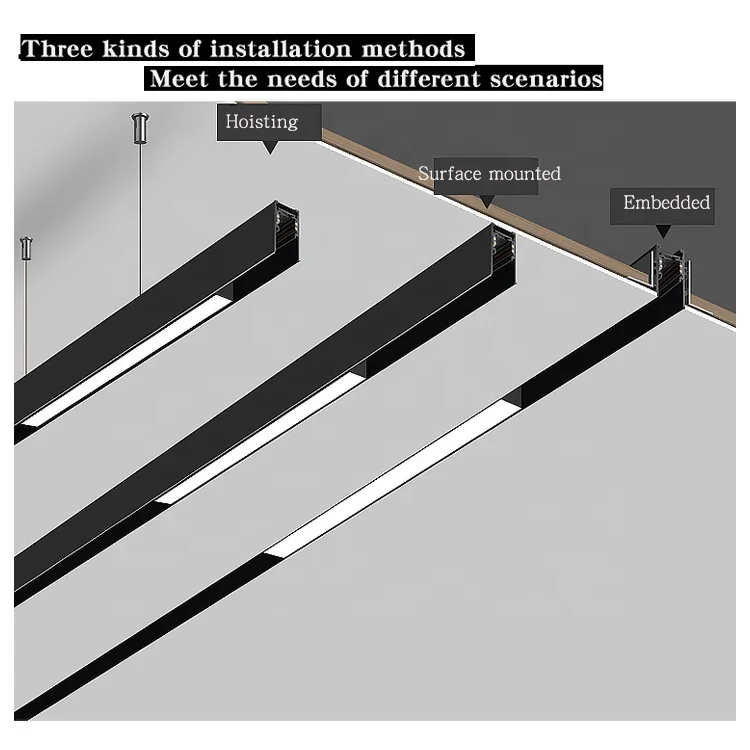 Three kinds of installation methods
Meet the needs of different scenarios

Hoisting

Surface mounted

Embedded