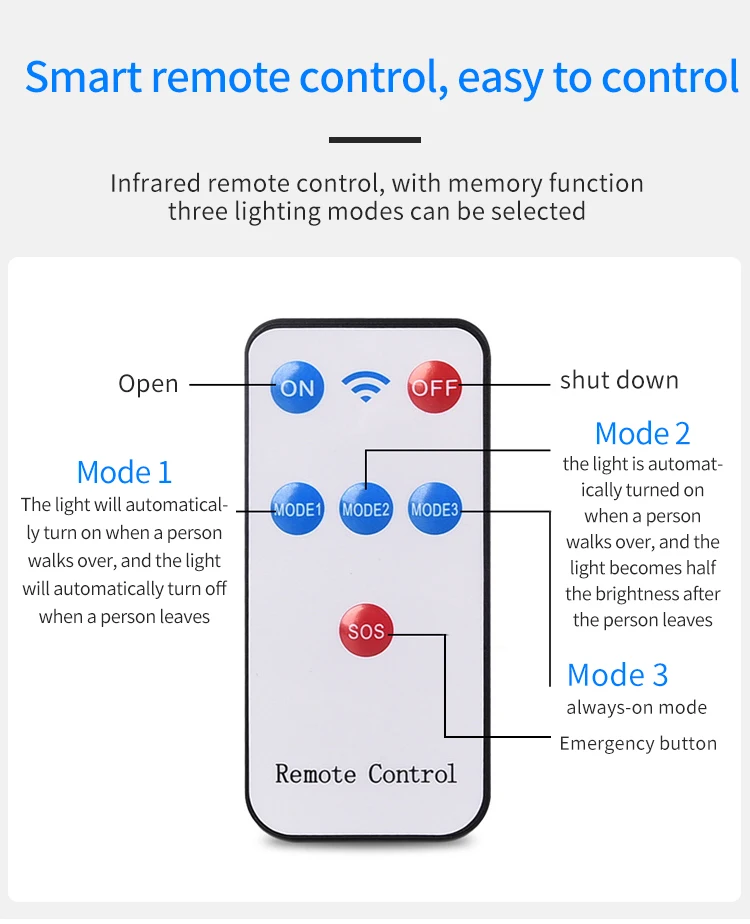 Smart remote control, easy to control

Infrared remote control, with memory function
three lighting modes can be selected

Open

ON

OFF

shut down

Mode 1
The light will automatically turn on when a person walks over, and the light will automatically turn off when a person leaves

MODE1

MODE2

MODE3

Mode 2
the light is automatically turned on when a person walks over, and the light becomes half the brightness after the person leaves

SOS

Mode 3
always-on mode

Emergency button

Remote Control