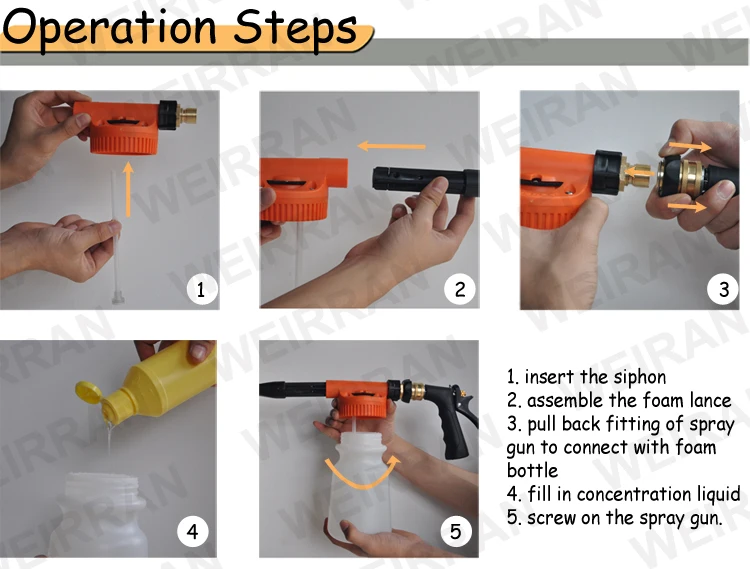 Operation Steps

WEIRAN

1

2

3

4

5

1. insert the siphon
2. assemble the foam lance
3. pull back fitting of spray gun to connect with foam bottle
4. fill in concentration liquid
5. screw on the spray gun.