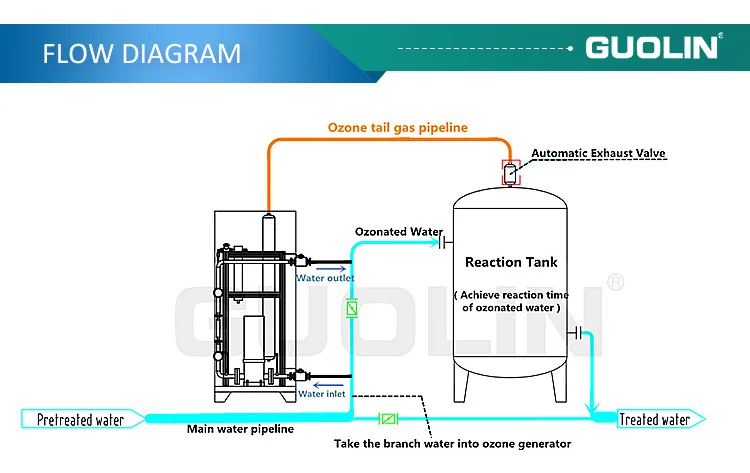 FLOW DIAGRAM

GUOLIN®

Ozone tail gas pipeline

Automatic Exhaust Valve

Ozonated Water

Reaction Tank

( Achieve reaction time of ozonated water )

Water outlet

Water inlet

GUOLIN®

Pretreated water

Main water pipeline

Take the branch water into ozone generator

Treated water