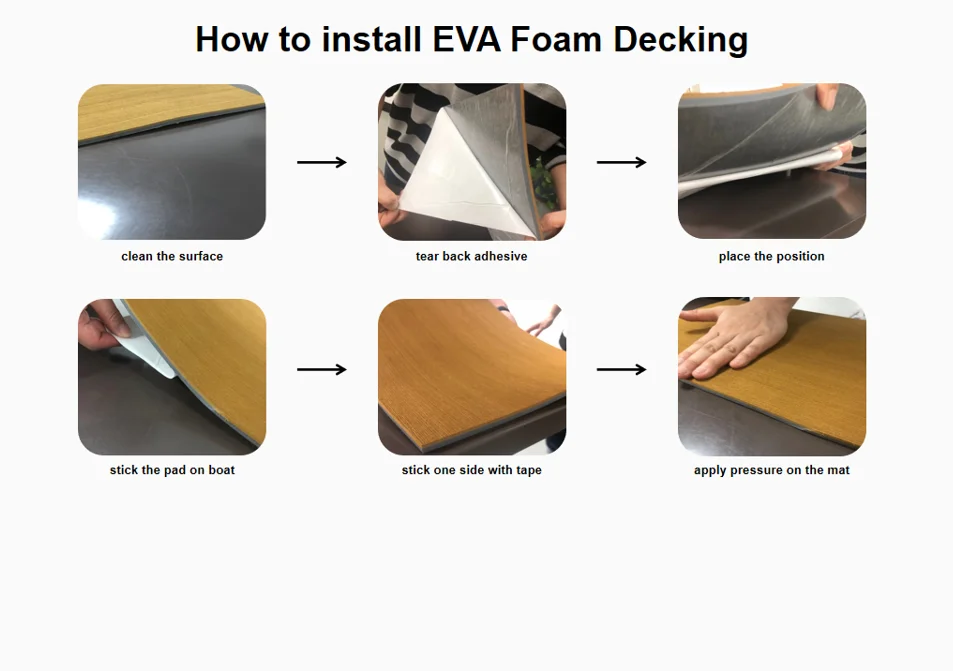 How to install EVA Foam Decking

clean the surface

tear back adhesive

place the position

stick the pad on boat

stick one side with tape

apply pressure on the mat