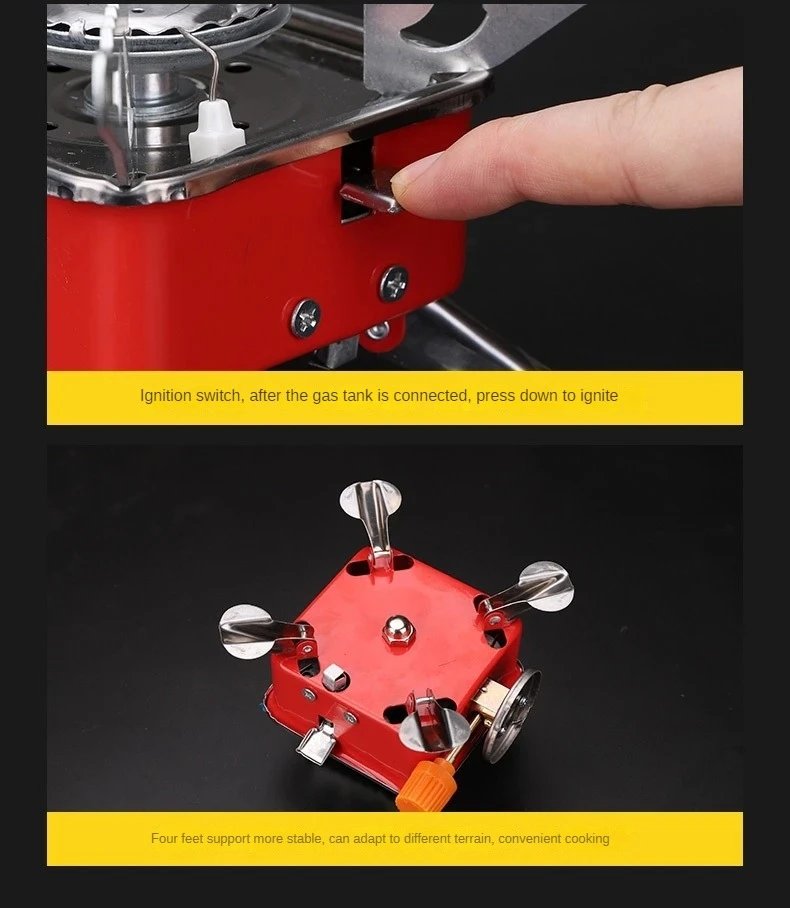 Ignition switch, after the gas tank is connected, press down to ignite

Four feet support more stable, can adapt to different terrain, convenient cooking