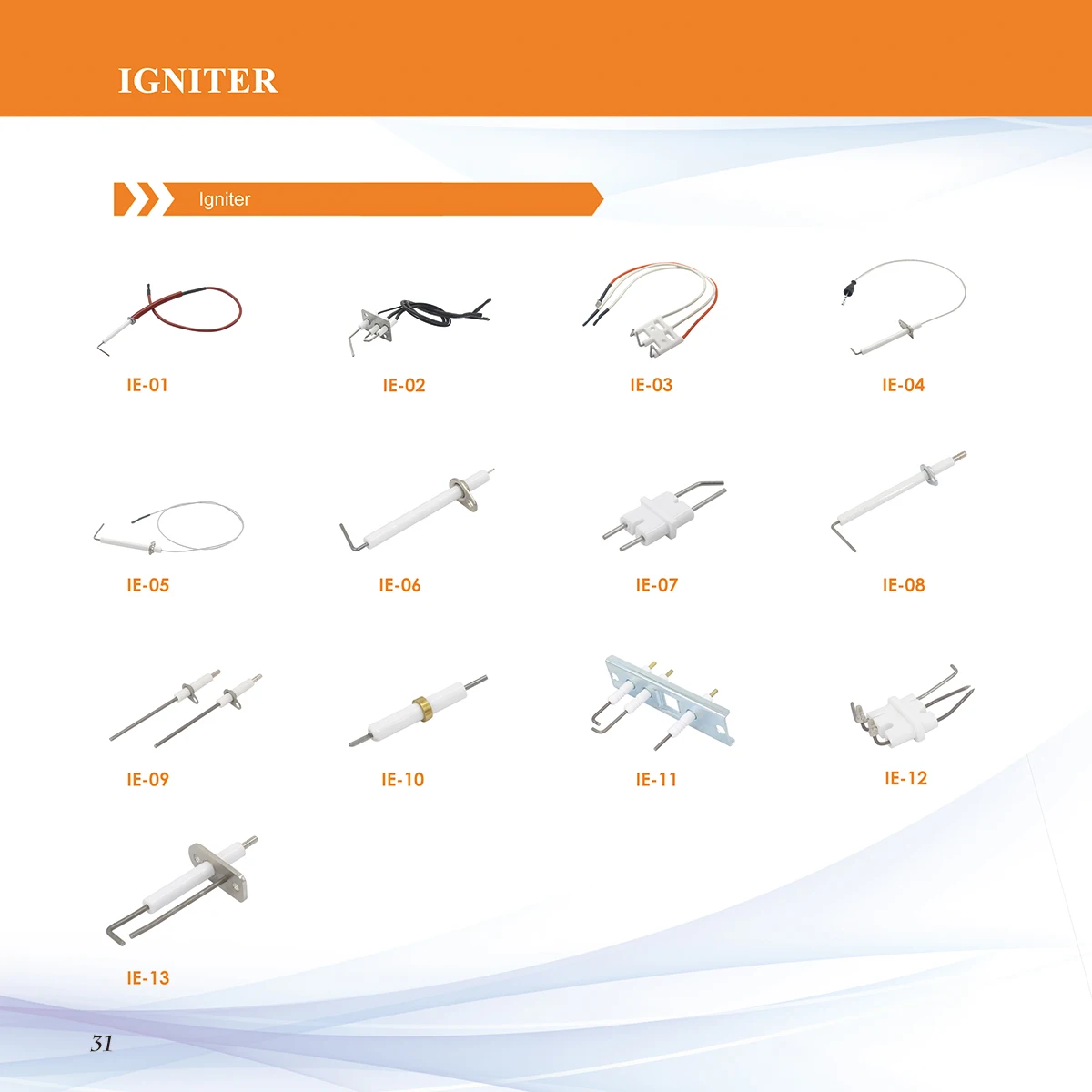 IGNITER

Igniter

IE-01

IE-02

IE-03

IE-04

IE-05

IE-06

IE-07

IE-08

IE-09

IE-10

IE-11

IE-12

IE-13

31