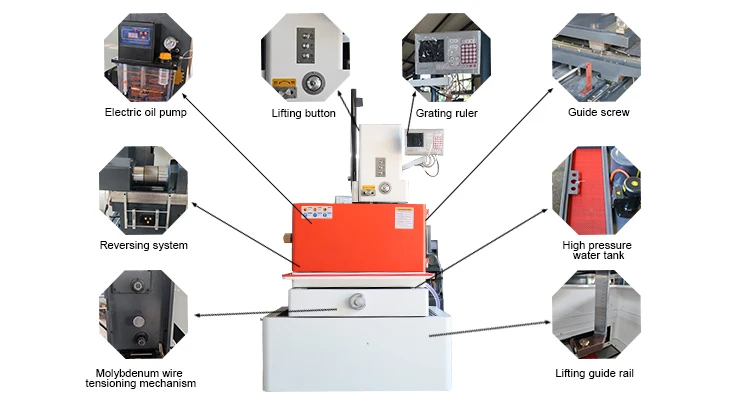 Electric oil pump

Lifting button

Grating ruler

Guide screw

Reversing system

High pressure water tank

Molybdenum wire tensioning mechanism

Lifting guide rail