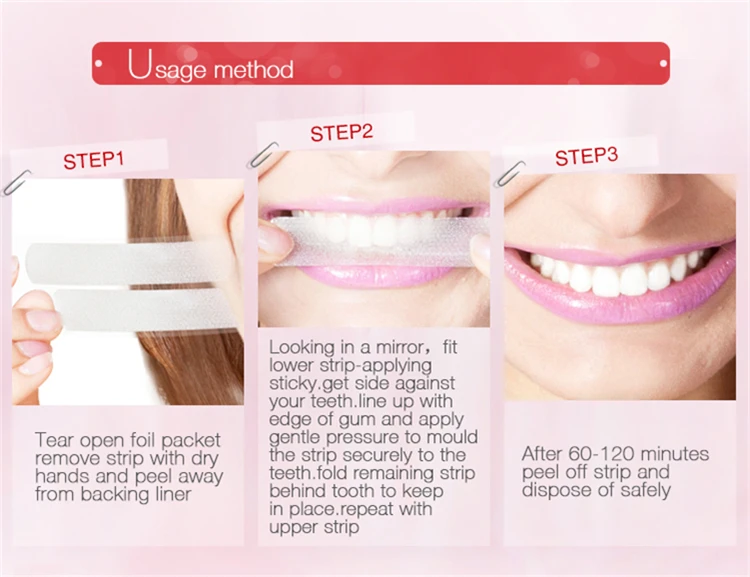 Usage method

STEP1

Tear open foil packet remove strip with dry hands and peel away from backing liner

STEP2

Looking in a mirror，fit lower strip-applying sticky.get side against your teeth.line up with edge of gum and apply gentle pressure to mould the strip securely to the teeth.fold remaining strip behind tooth to keep in place.repeat with upper strip

STEP3

After 60-120 minutes peel off strip and dispose of safely