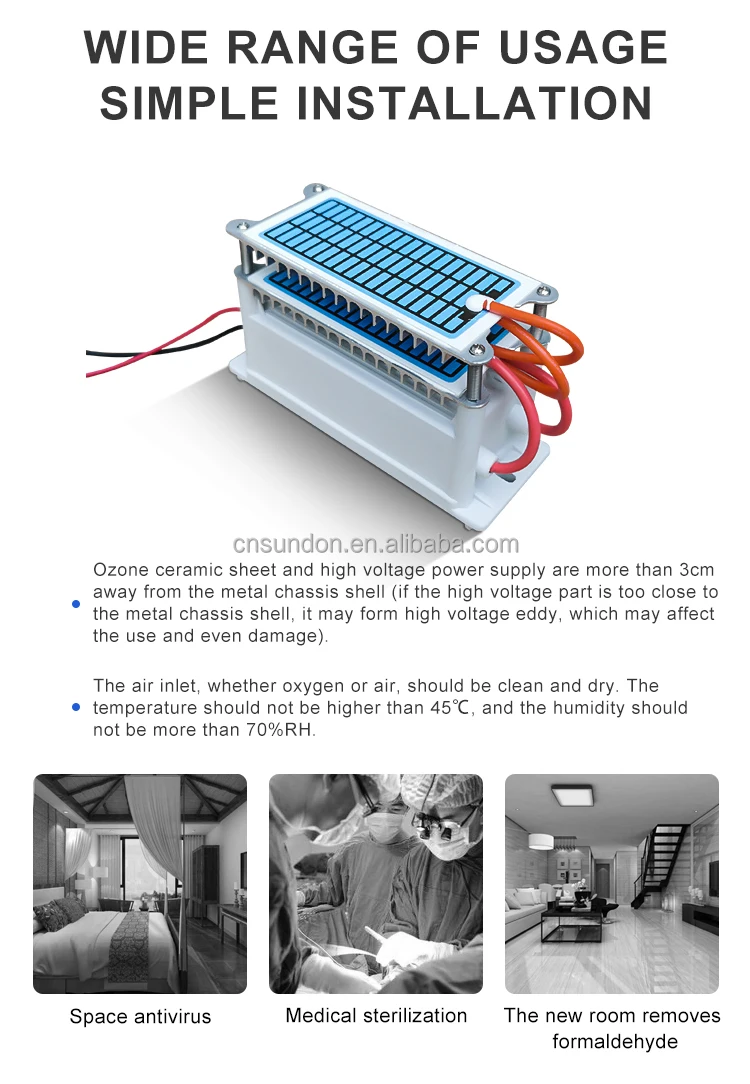 WIDE RANGE OF USAGE
SIMPLE INSTALLATION

cnsundon.en.alibaba.com

Ozone ceramic sheet and high voltage power supply are more than 3cm away from the metal chassis shell (if the high voltage part is too close to the metal chassis shell, it may form high voltage eddy, which may affect the use and even damage).

The air inlet, whether oxygen or air, should be clean and dry. The temperature should not be higher than 45℃, and the humidity should not be more than 70%RH.

Space antivirus

Medical sterilization

The new room removes formaldehyde