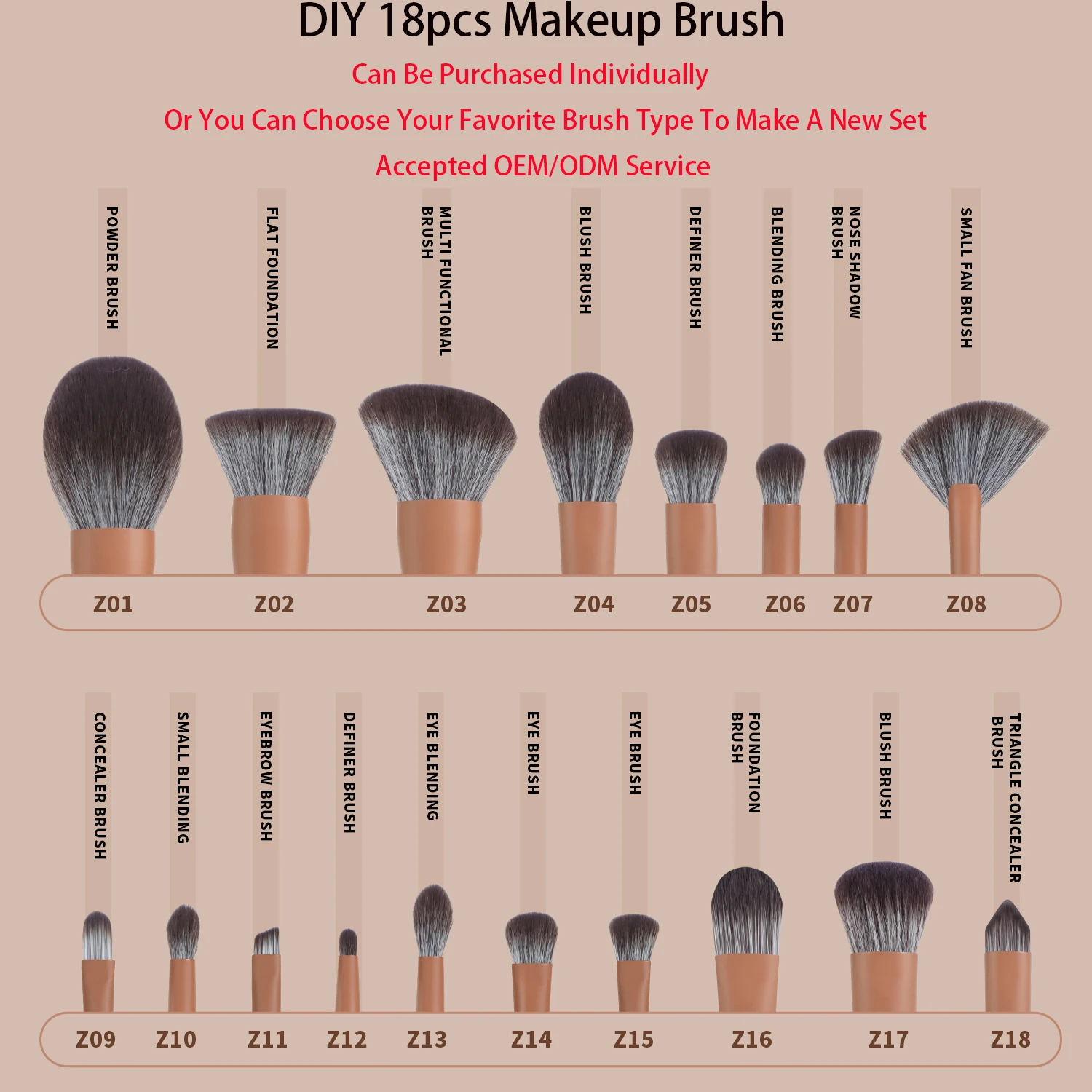 DIY 18pcs Makeup Brush

Can Be Purchased Individually

Or You Can Choose Your Favorite Brush Type To Make A New Set

Accepted OEM/ODM Service

POWDER BRUSH

FLAT FOUNDATION

MULTI FUNCTIONAL BRUSH

BLUSH BRUSH

DEFINER BRUSH

BLENDING BRUSH

NOSE SHADOW BRUSH

SMALL FAN BRUSH

Z01 Z02 Z03 Z04 Z05 Z06 Z07 Z08

CONCEALER BRUSH

SMALL BLENDING

EYEBROW BRUSH

DEFINER BRUSH

EYE BLENDING

EYE BRUSH

EYE BRUSH

FOUNDATION BRUSH

BLUSH BRUSH

TRIANGLE CONCEALER BRUSH

Z09 Z10 Z11 Z12 Z13 Z14 Z15 Z16 Z17 Z18