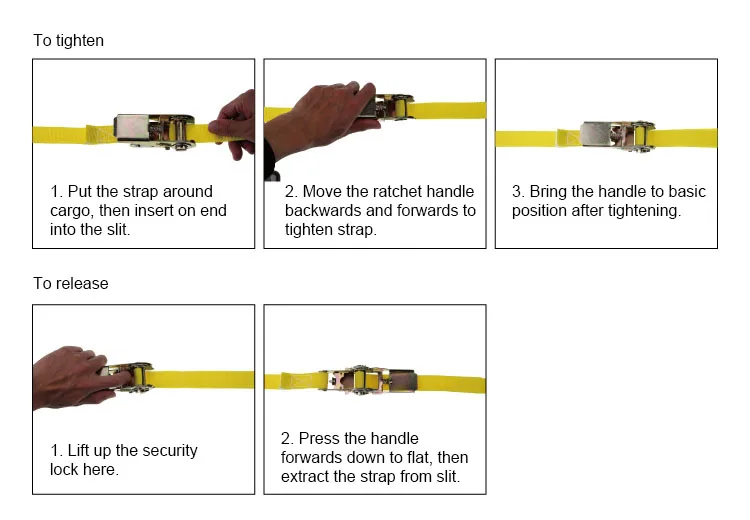 To tighten

1. Put the strap around cargo, then insert on end into the slit.

2. Move the ratchet handle backwards and forwards to tighten strap.

3. Bring the handle to basic position after tightening.

To release

1. Lift up the security lock here.

2. Press the handle forwards down to flat, then extract the strap from slit.