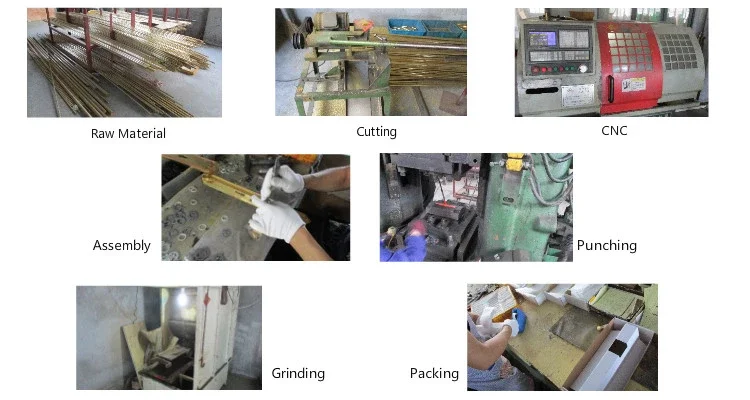 Raw Material

Cutting

CNC

Assembly

Punching

Grinding

Packing