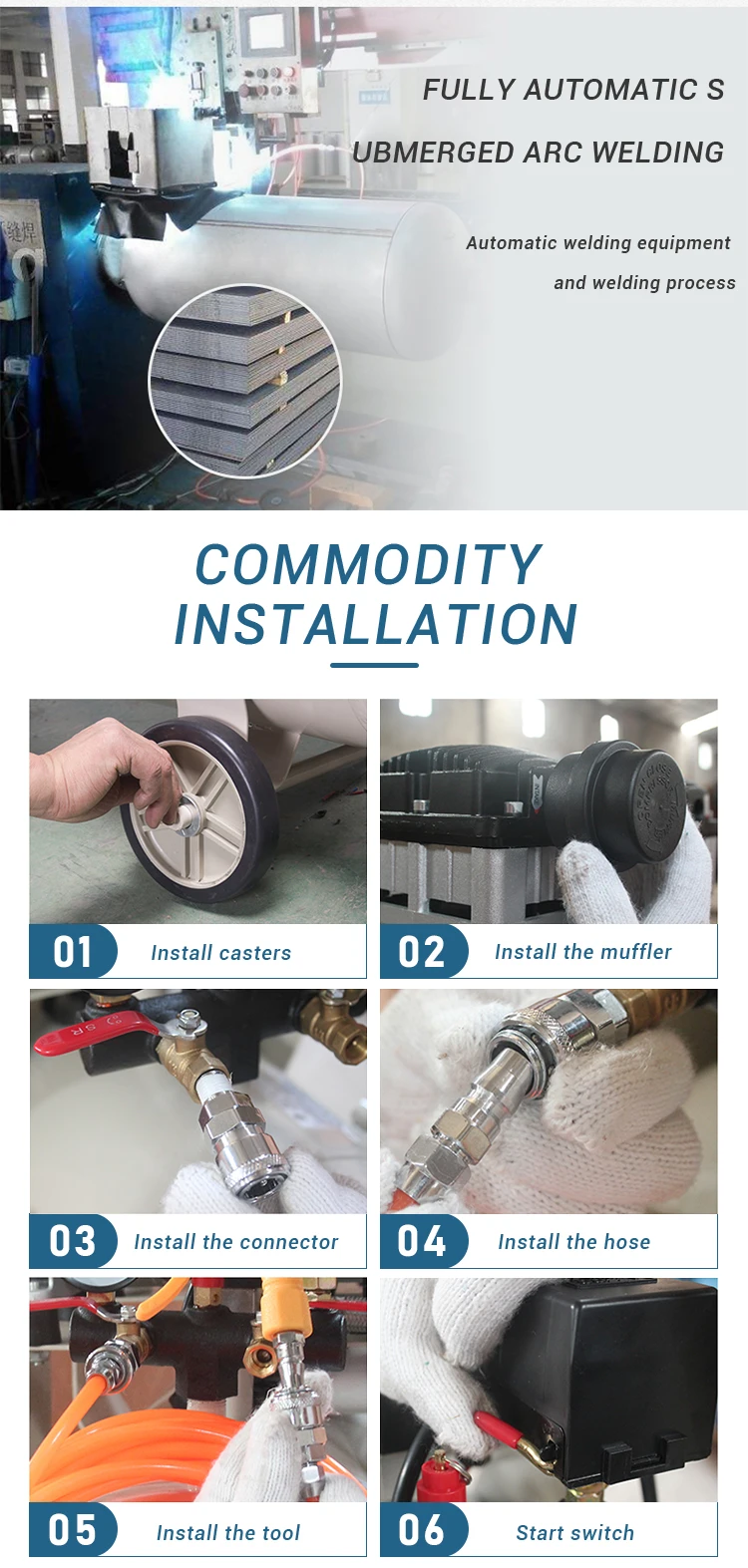 FULLY AUTOMATIC S

UBMERGED ARC WELDING

Automatic welding equipment

and welding process

COMMODITY INSTALLATION

01 Install casters

02 Install the muffler

03 Install the connector

04 Install the hose

05 Install the tool

06 Start switch