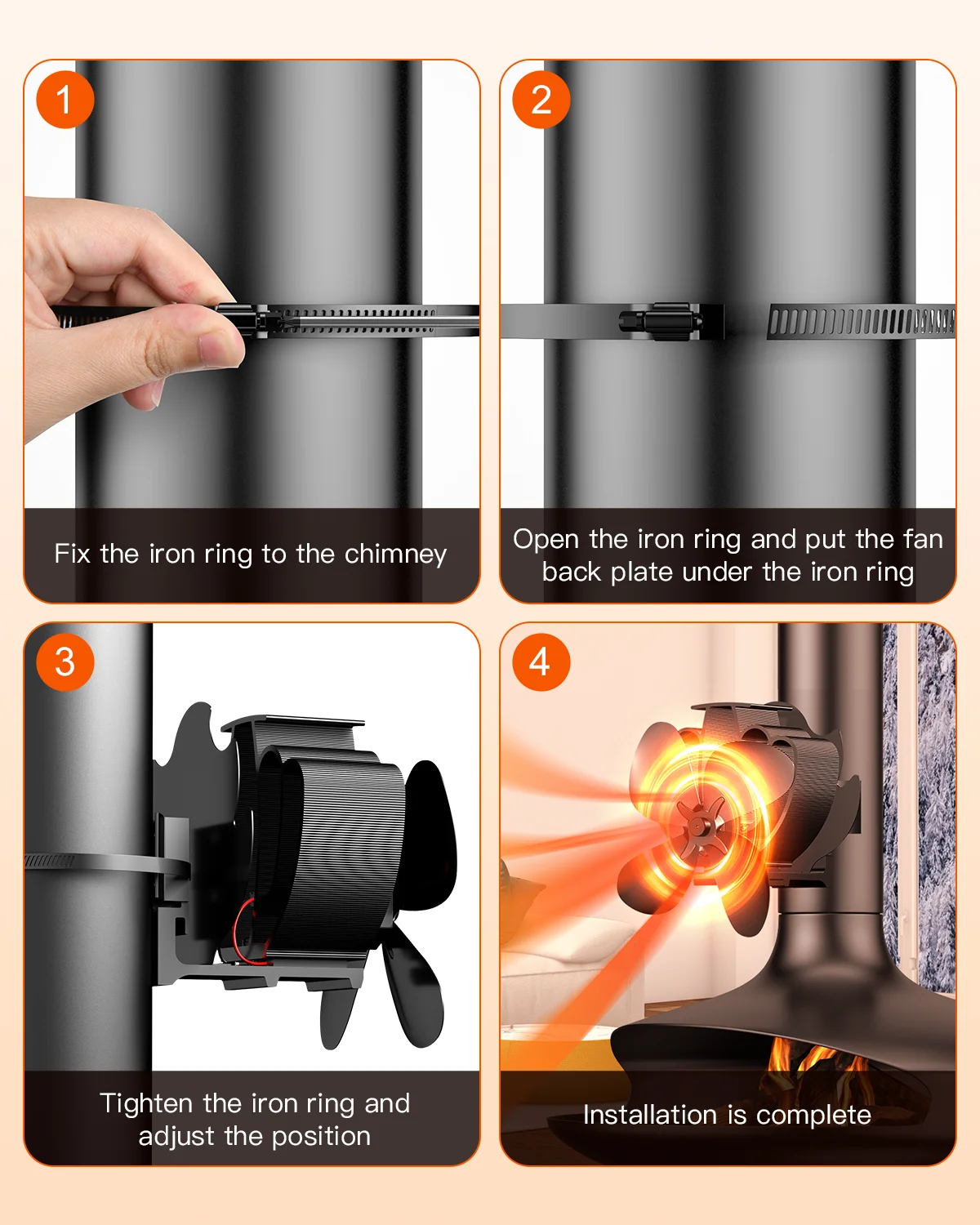 1

Fix the iron ring to the chimney

2

Open the iron ring and put the fan back plate under the iron ring

3

Tighten the iron ring and adjust the position

4

Installation is complete