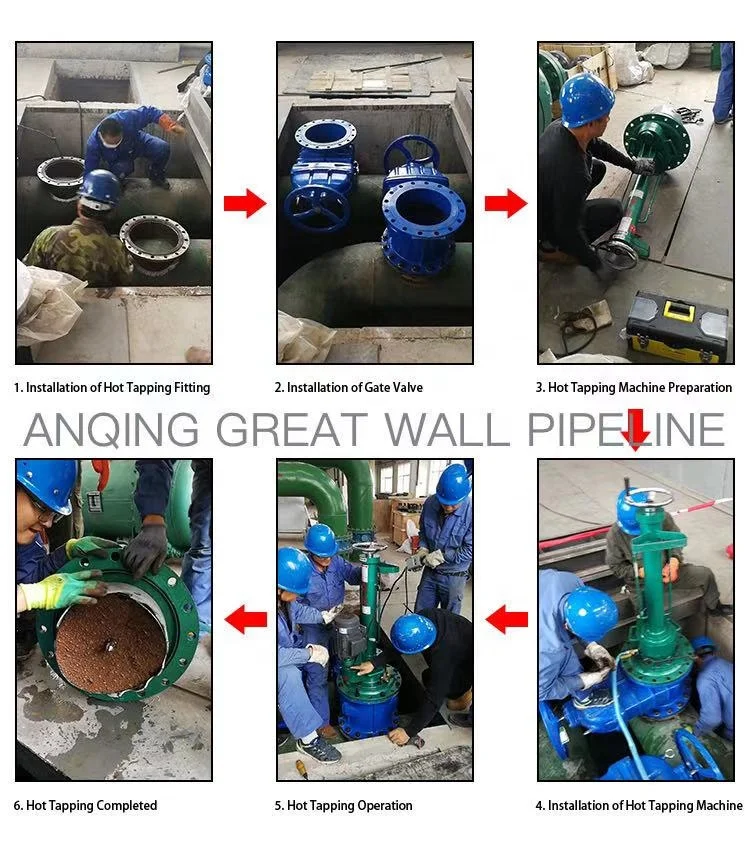 1. Installation of Hot Tapping Fitting

2. Installation of Gate Valve

3. Hot Tapping Machine Preparation

ANQING GREAT WALL PIPELINE

6. Hot Tapping Completed

5. Hot Tapping Operation

4. Installation of Hot Tapping Machine