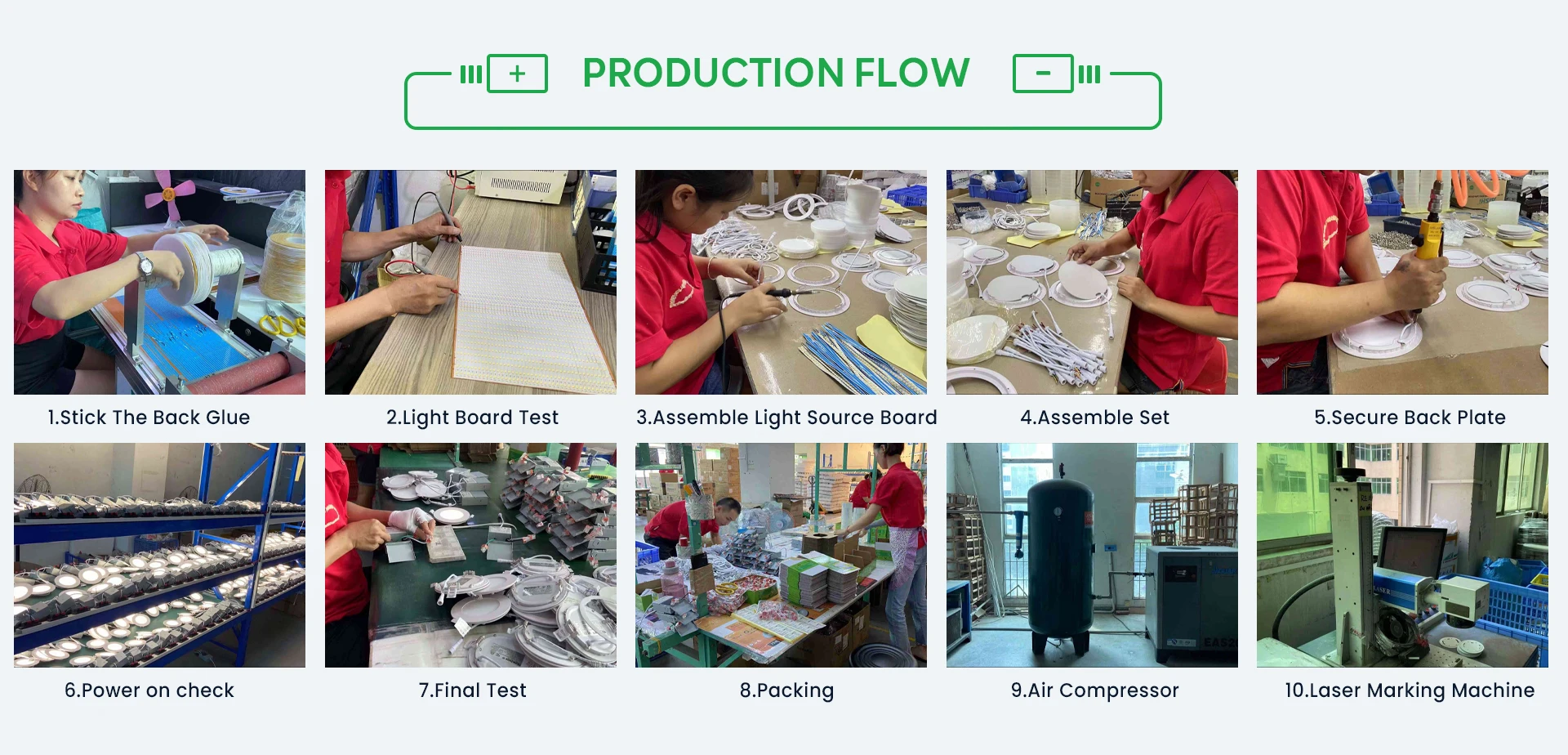 + PRODUCTION FLOW -

1.Stick The Back Glue

2.Light Board Test

3.Assemble Light Source Board

4.Assemble Set

5.Secure Back Plate

6.Power on check

7.Final Test

8.Packing

9.Air Compressor

10.Laser Marking Machine