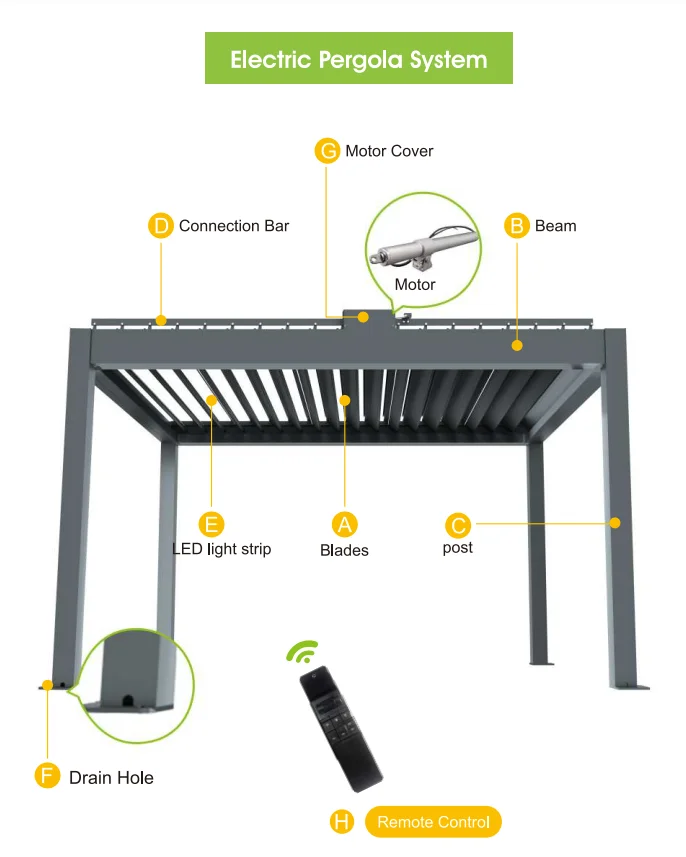 Electric Pergola System

G Motor Cover

D Connection Bar

B Beam

Motor

E LED light strip

A Blades

C post

F Drain Hole

H Remote Control