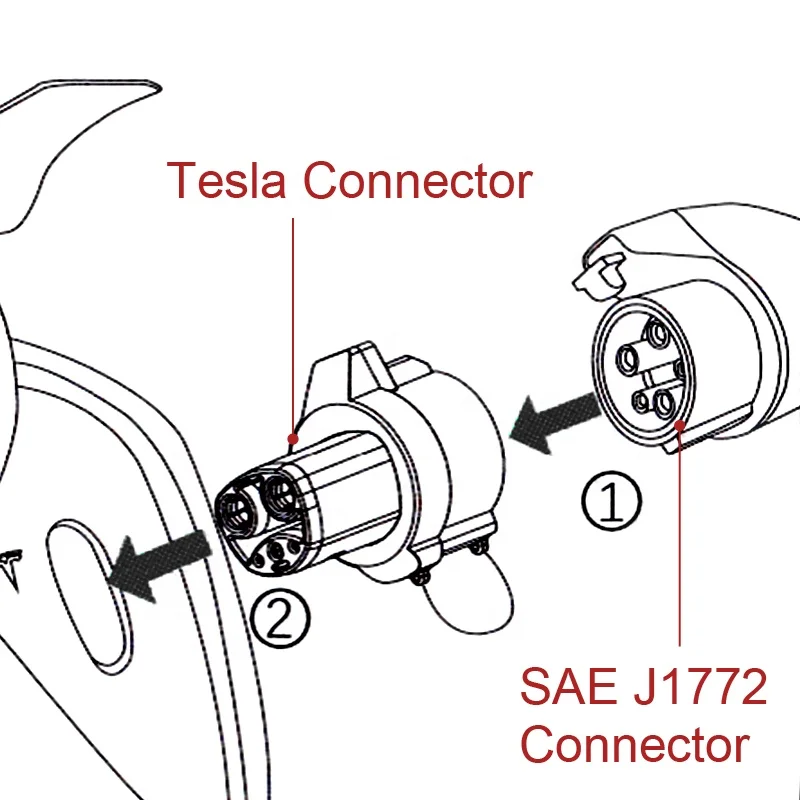 Tesla Connector

①

②

SAE J1772 Connector