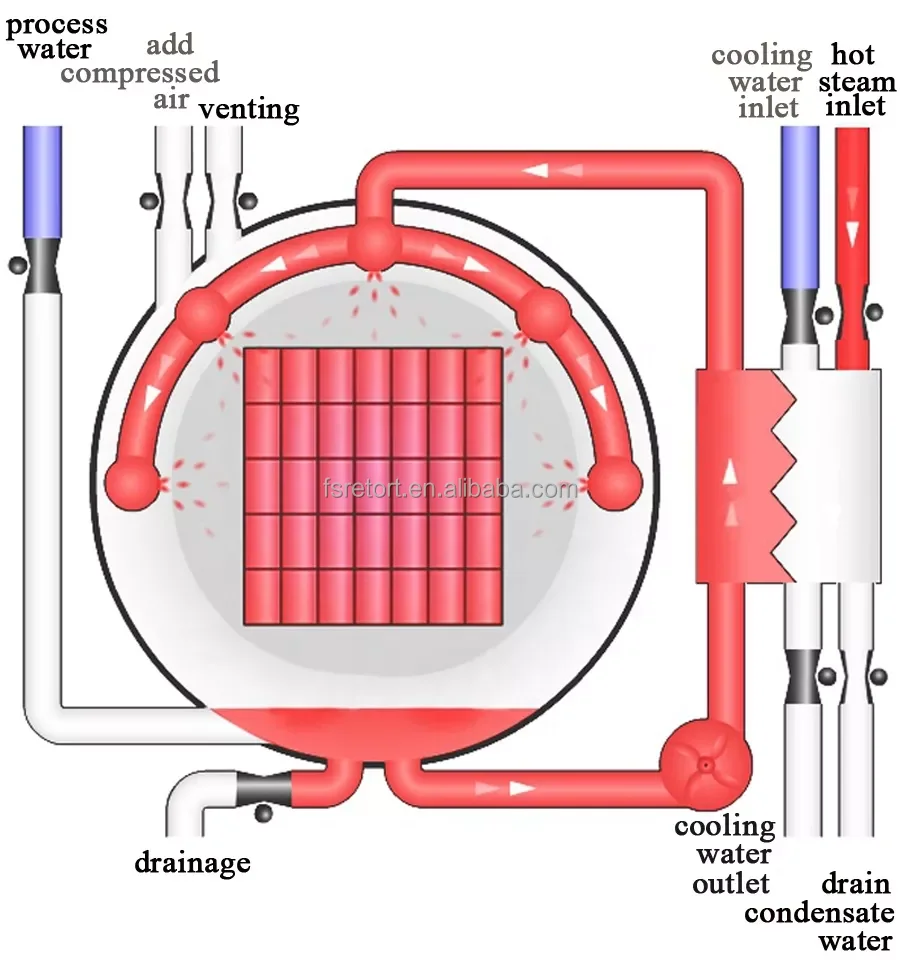 process water

add compressed air

venting

cooling water inlet

hot steam inlet

fsretort.en.alibaba.com

drainage

cooling water outlet

drain condensate water