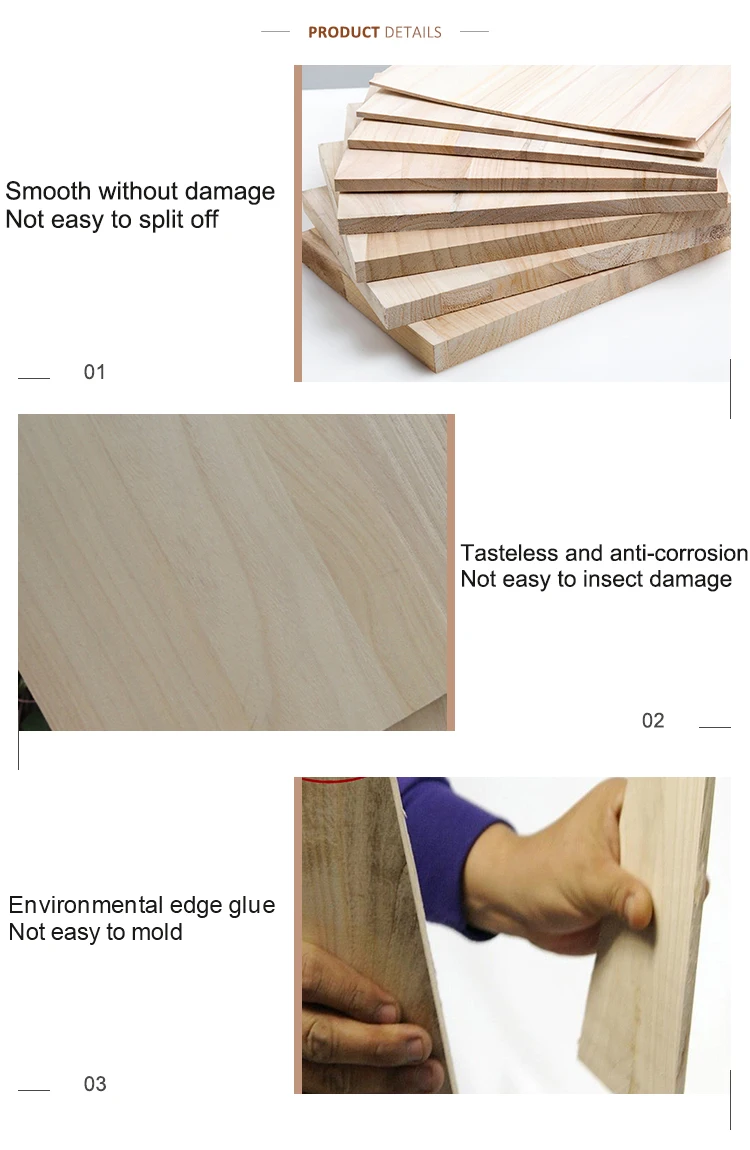 PRODUCT DETAILS

Smooth without damage
Not easy to split off

01

Tasteless and anti-corrosion
Not easy to insect damage

02

Environmental edge glue
Not easy to mold

03