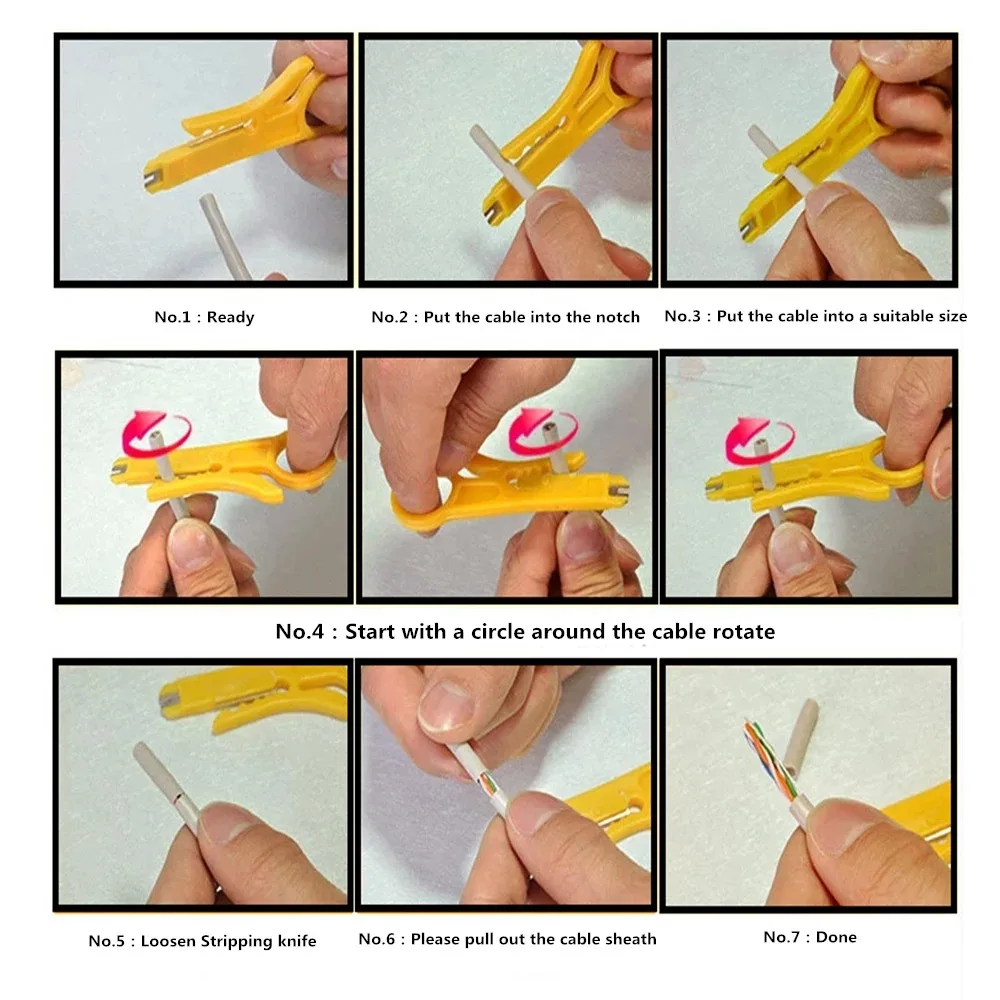 No.1 : Ready

No.2 : Put the cable into the notch

No.3 : Put the cable into a suitable size

No.4 : Start with a circle around the cable rotate

No.5 : Loosen Stripping knife

No.6 : Please pull out the cable sheath

No.7 : Done