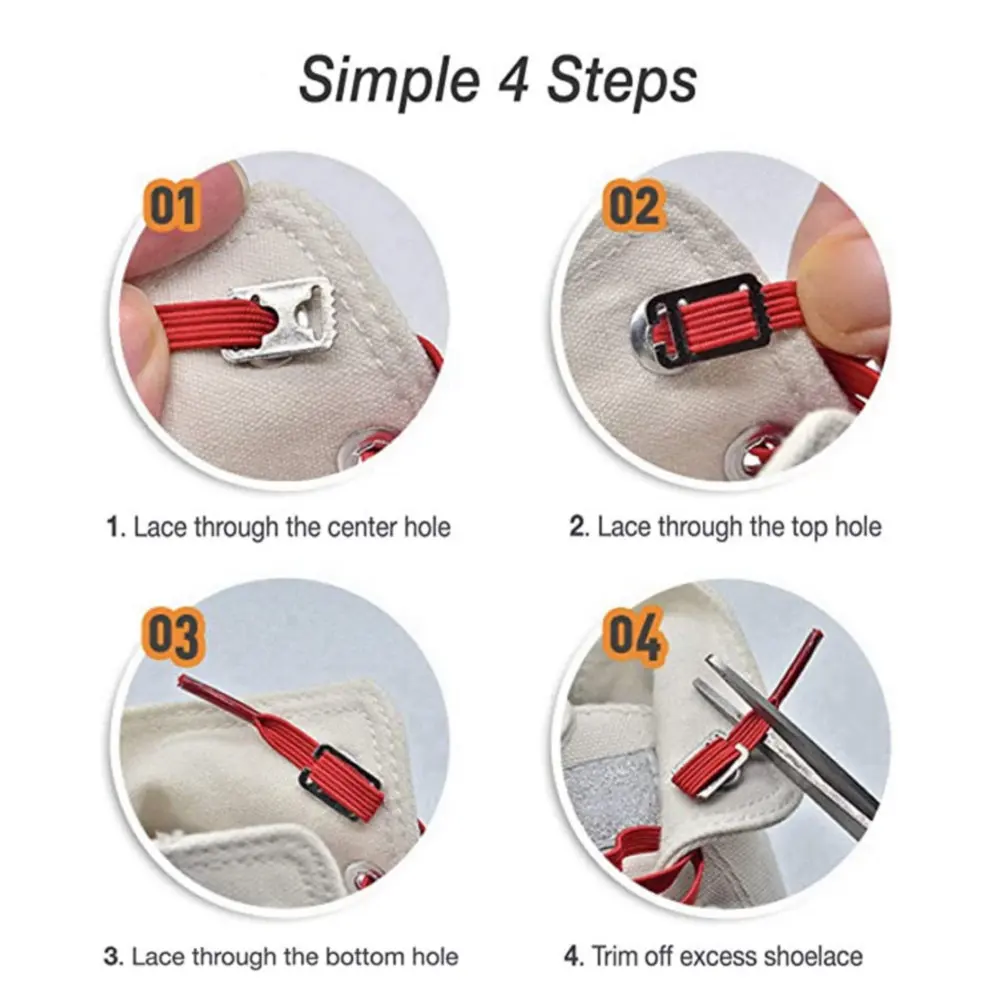 Simple 4 Steps

01

1. Lace through the center hole

02

2. Lace through the top hole

03

3. Lace through the bottom hole

04

4. Trim off excess shoelace