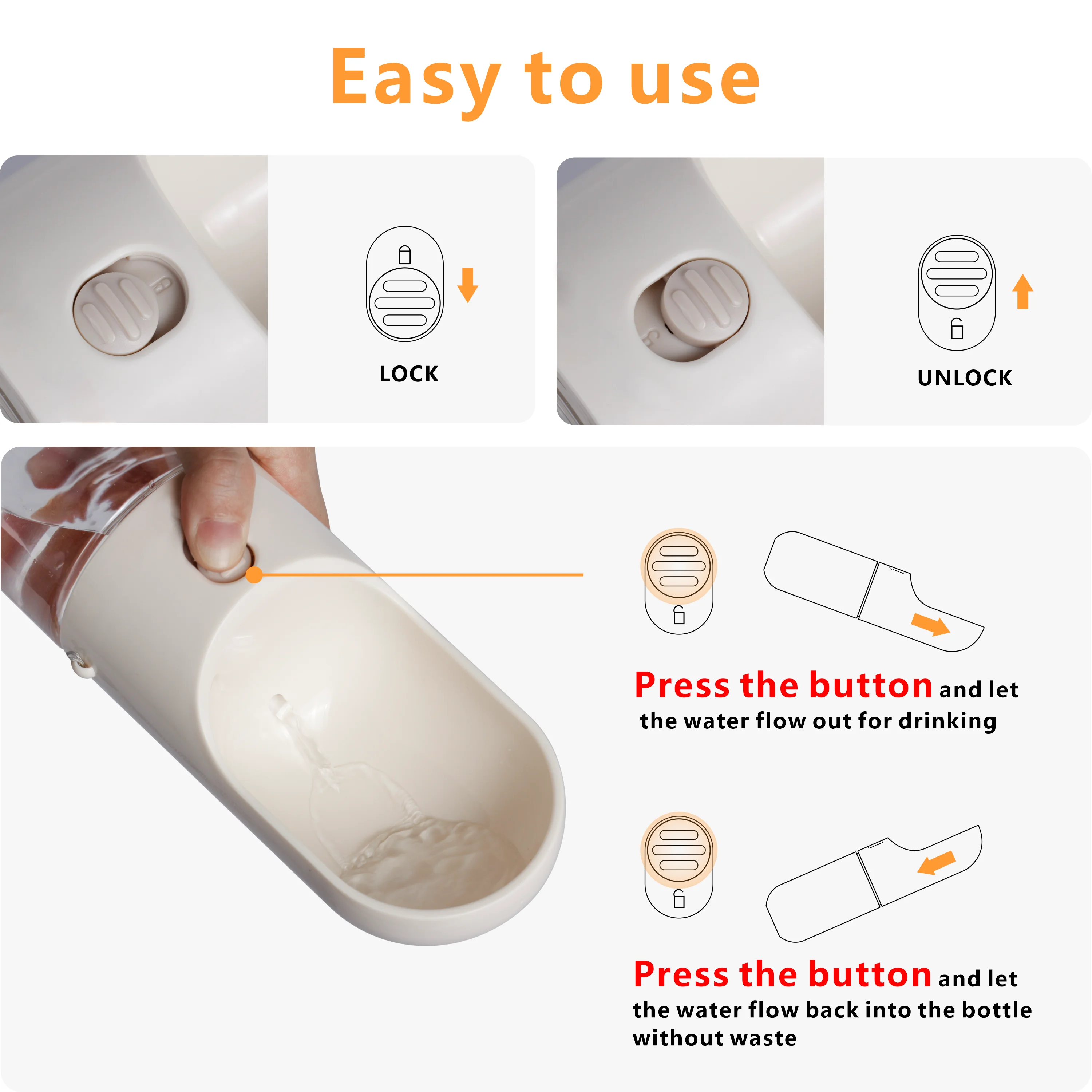 Easy to use

LOCK

UNLOCK

Press the button and let the water flow out for drinking

Press the button and let the water flow back into the bottle without waste