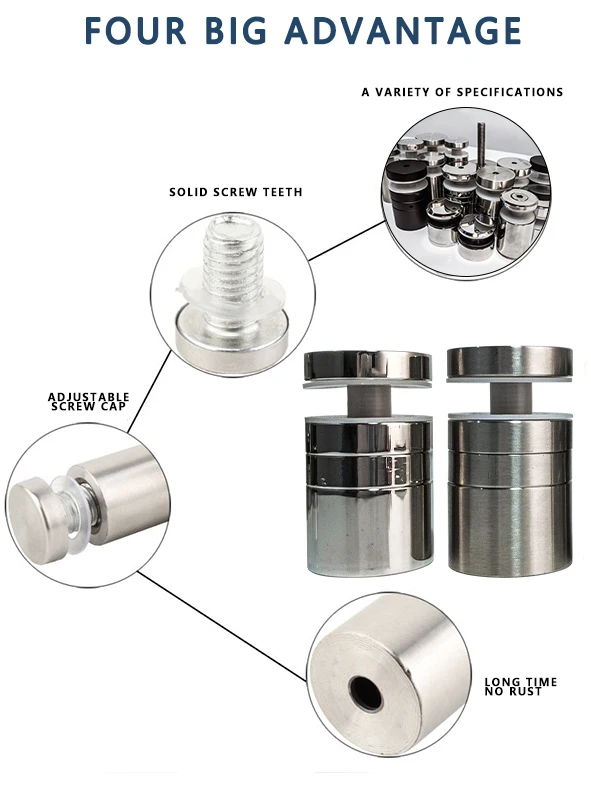 FOUR BIG ADVANTAGE

A VARIETY OF SPECIFICATIONS

SOLID SCREW TEETH

ADJUSTABLE SCREW CAP

LONG TIME NO RUST