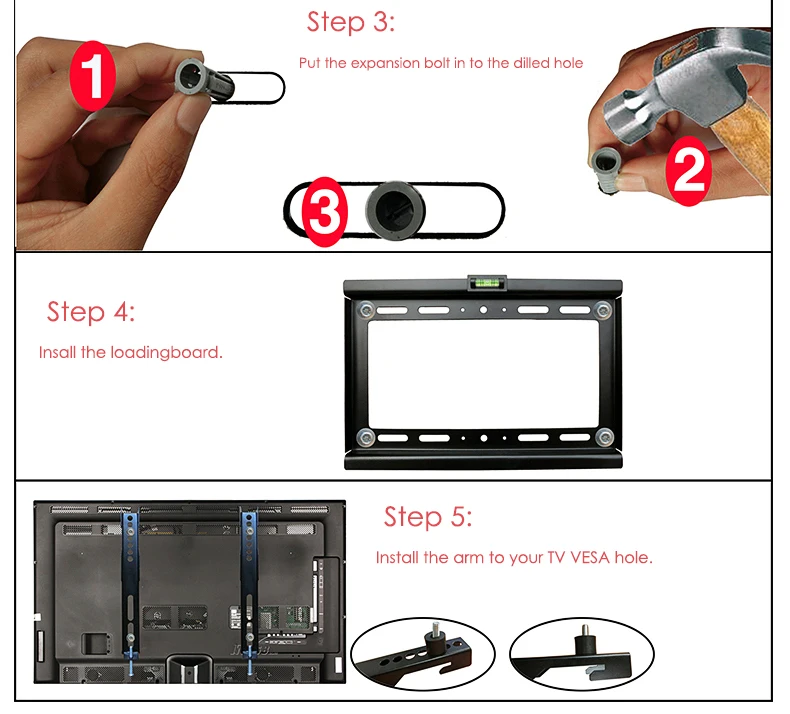 Step 3:

Put the expansion bolt in to the dilled hole

1

2

3

Step 4:

Insall the loadingboard.

Step 5:

Install the arm to your TV VESA hole.