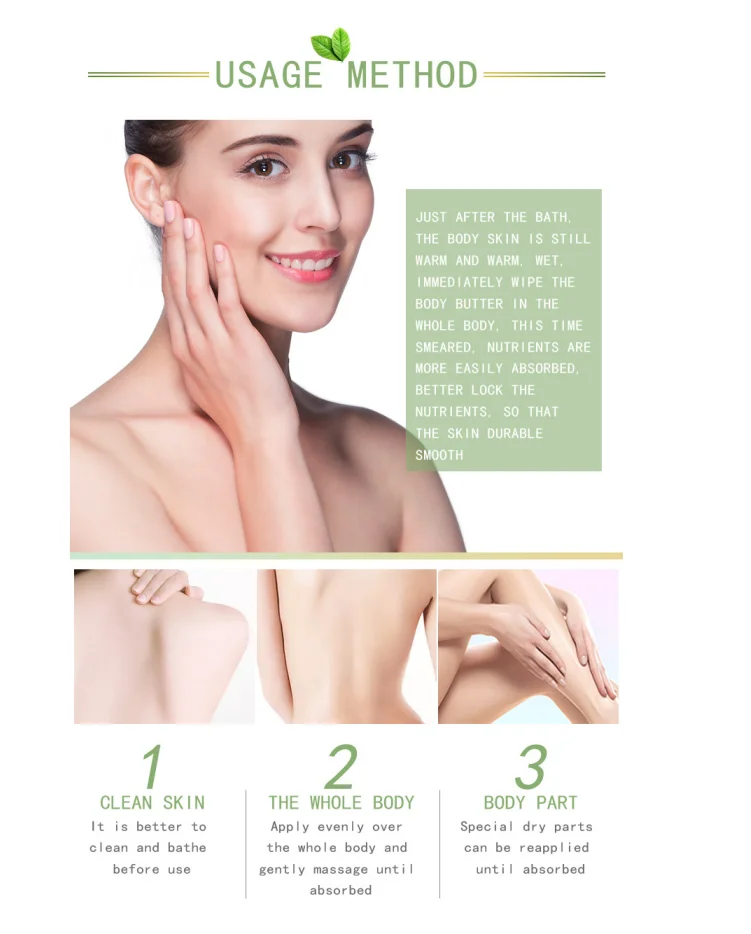 USAGE METHOD

JUST AFTER THE BATH, THE BODY SKIN IS STILL WARM AND WARM, WET, IMMEDIATELY WIPE THE BODY BUTTER IN THE WHOLE BODY, THIS TIME SMEARED, NUTRIENTS ARE MORE EASILY ABSORBED, BETTER LOCK THE NUTRIENTS, SO THAT THE SKIN DURABLE SMOOTH

1
CLEAN SKIN
It is better to clean and bathe before use

2
THE WHOLE BODY
Apply evenly over the whole body and gently massage until absorbed

3
BODY PART
Special dry parts can be reapplied until absorbed