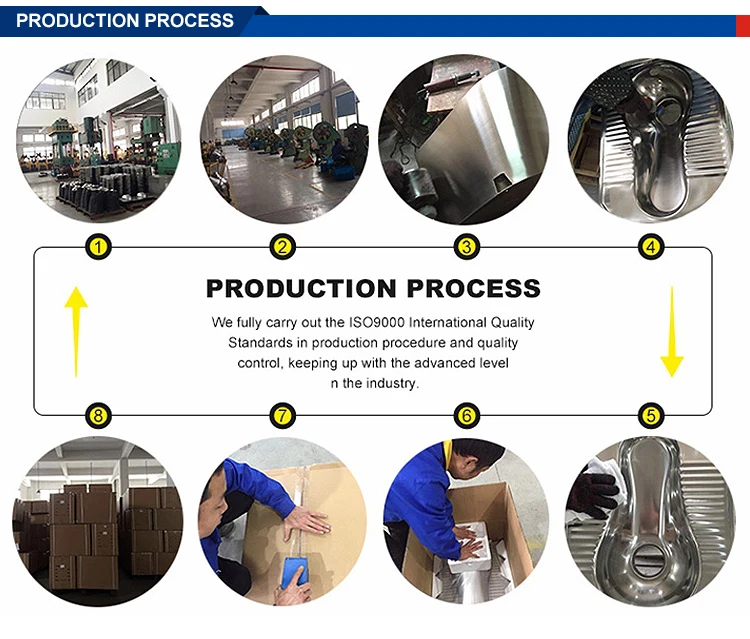 PRODUCTION PROCESS

1
2
3
4

PRODUCTION PROCESS

We fully carry out the ISO9000 International Quality Standards in production procedure and quality control, keeping up with the advanced level n the industry.

8
7
6
5