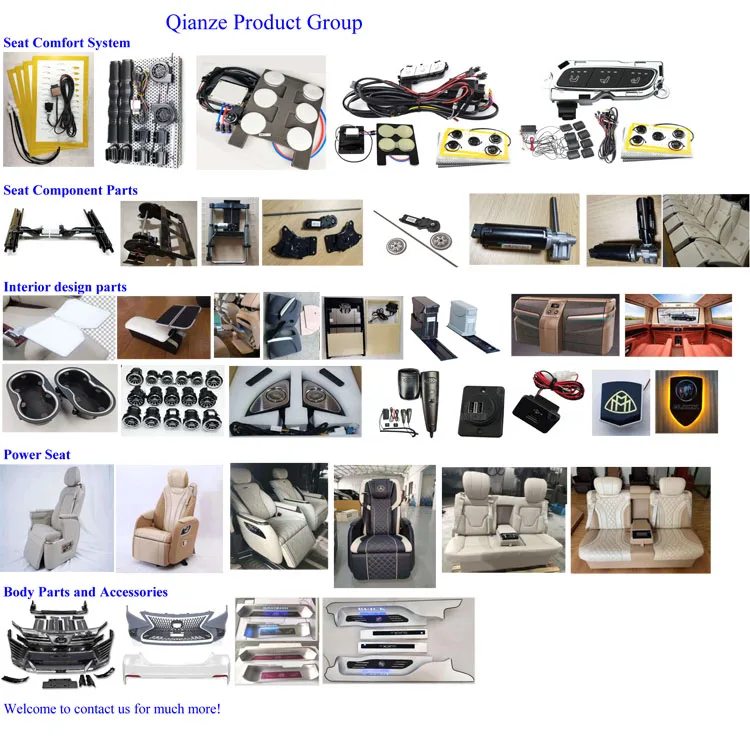 Qianze Product Group

Seat Comfort System

Seat Component Parts

Interior design parts

Power Seat

Body Parts and Accessories

Welcome to contact us for much more!