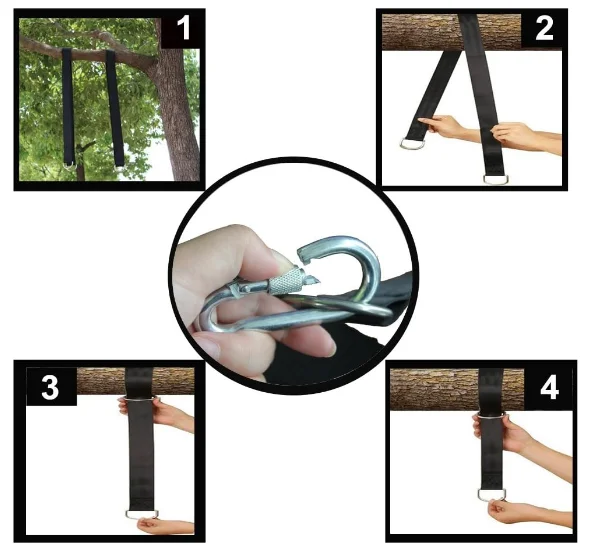 1
2
3
4