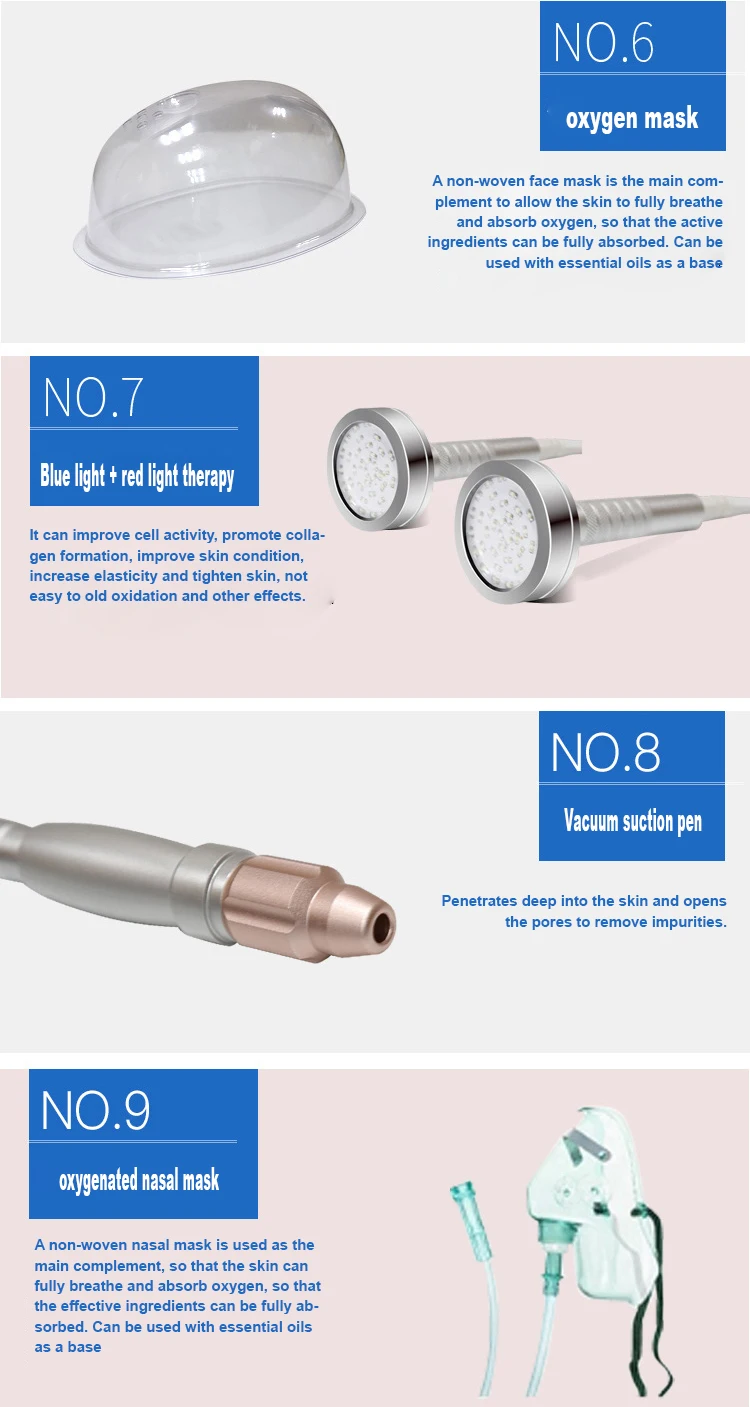 NO.6

oxygen mask

A non-woven face mask is the main complement to allow the skin to fully breathe and absorb oxygen, so that the active ingredients can be fully absorbed. Can be used with essential oils as a base

NO.7

Blue light + red light therapy

It can improve cell activity, promote collagen formation, improve skin condition, increase elasticity and tighten skin, not easy to old oxidation and other effects.

NO.8

Vacuum suction pen

Penetrates deep into the skin and opens the pores to remove impurities.

NO.9

oxygenated nasal mask

A non-woven nasal mask is used as the main complement, so that the skin can fully breathe and absorb oxygen, so that the effective ingredients can be fully absorbed. Can be used with essential oils as a base