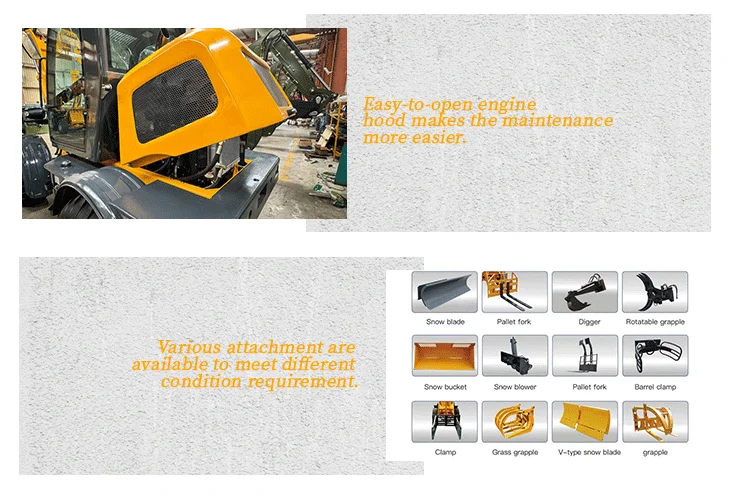 Easy-to-open engine hood makes the maintenance more easier.

Various attachment are available to meet different condition requirement.

Snow blade
Pallet fork
Digger
Rotatable grapple
Snow bucket
Snow blower
Pallet fork
Barrel clamp
Clamp
Grass grapple
V-type snow blade
grapple