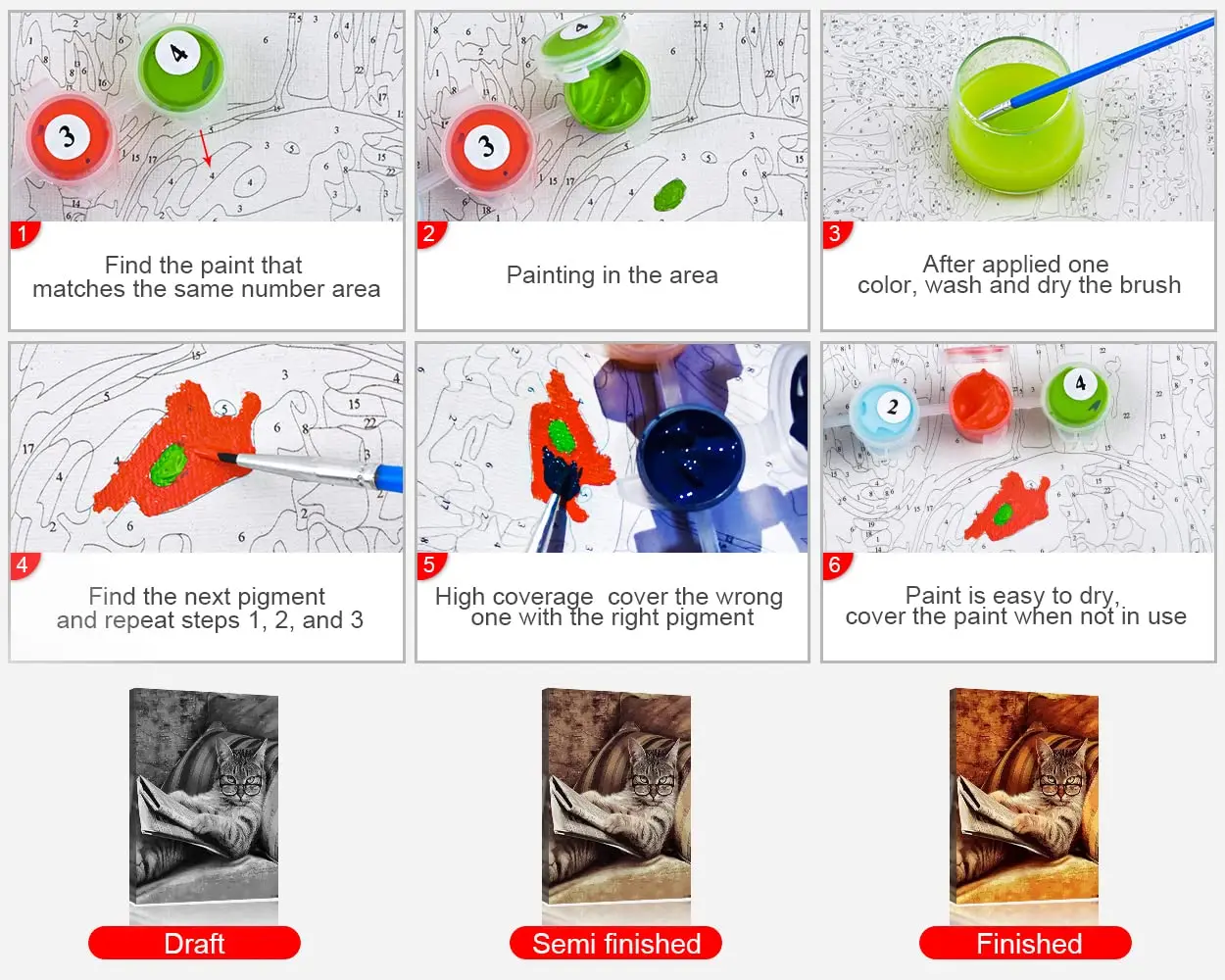 1
Find the paint that matches the same number area

2
Painting in the area

3
After applied one color, wash and dry the brush

4
Find the next pigment and repeat steps 1, 2, and 3

5
High coverage cover the wrong one with the right pigment

6
Paint is easy to dry, cover the paint when not in use

Draft

Semi finished

Finished