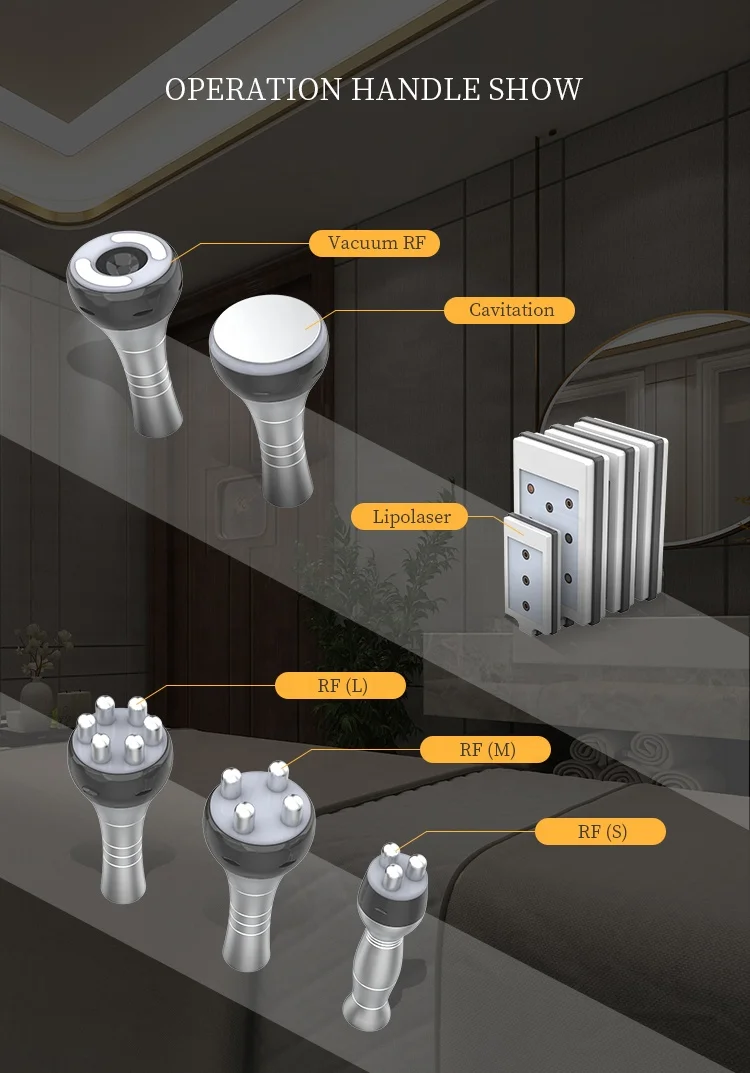 OPERATION HANDLE SHOW

Vacuum RF

Cavitation

Lipolaser

RF (L)

RF (M)

RF (S)