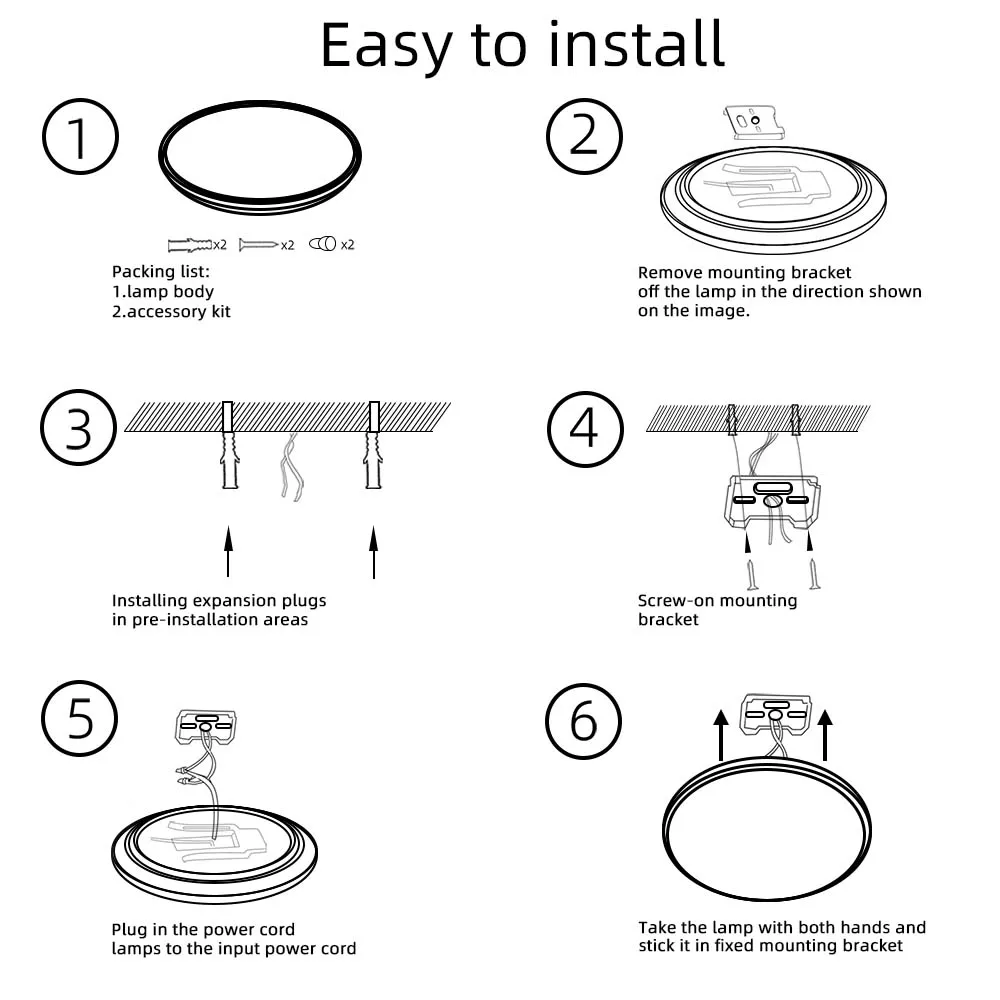 Easy to install

1

x2 x2 x2

Packing list:
1.lamp body
2.accessory kit

2

Remove mounting bracket off the lamp in the direction shown on the image.

3

Installing expansion plugs in pre-installation areas

4

Screw-on mounting bracket

5

Plug in the power cord lamps to the input power cord

6

Take the lamp with both hands and stick it in fixed mounting bracket