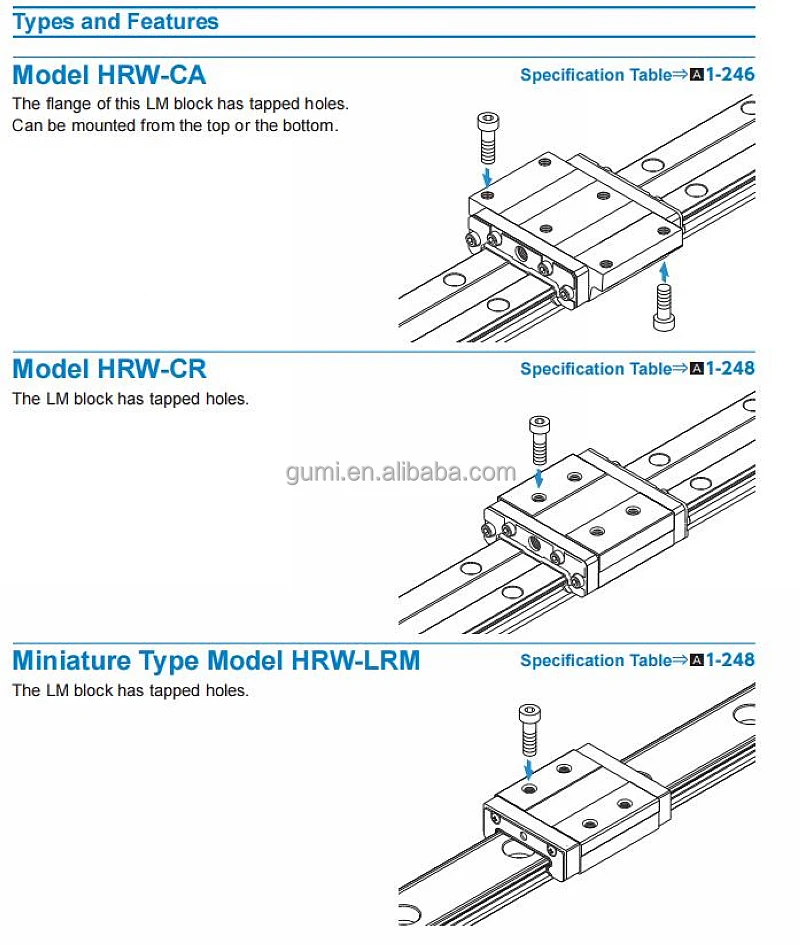 Types and Features

Model HRW-CA

Specification Table⇒A1-246

The flange of this LM block has tapped holes. Can be mounted from the top or the bottom.

Model HRW-CR

Specification Table⇒A1-248

The LM block has tapped holes.

gumi.en.alibaba.com

Miniature Type Model HRW-LRM

Specification Table⇒A1-248

The LM block has tapped holes.