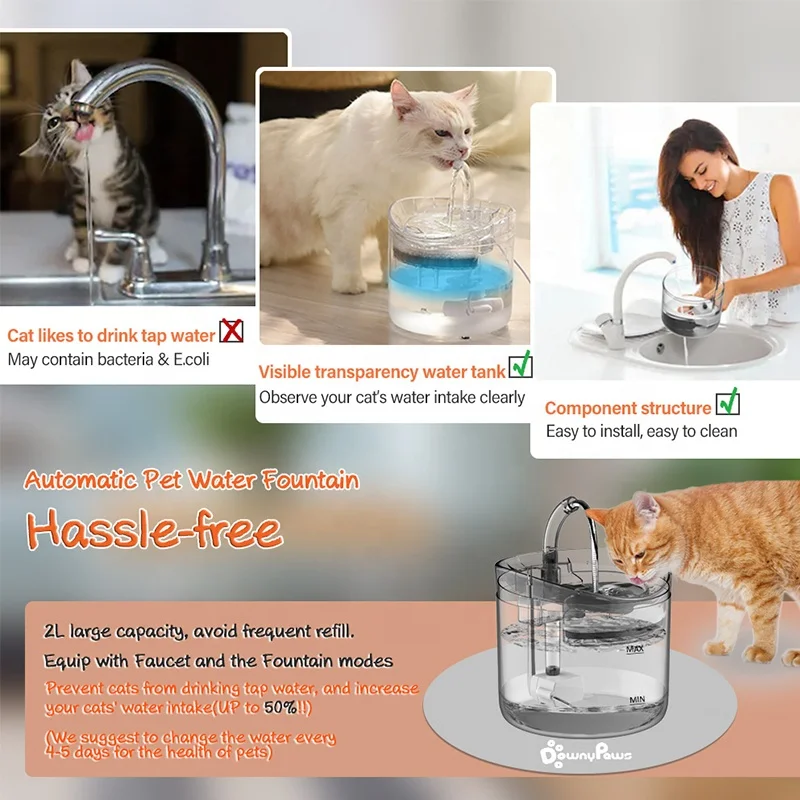 Cat likes to drink tap water
May contain bacteria & E.coli

Visible transparency water tank
Observe your cat's water intake clearly

Component structure
Easy to install, easy to clean

Automatic Pet Water Fountain

Hassle-free

2L large capacity, avoid frequent refill.
Equip with Faucet and the Fountain modes
Prevent cats from drinking tap water, and increase your cats' water intake(UP to 50%!!)

(We suggest to change the water every 4-5 days for the health of pets)

MAX
MIN

DownyPaws