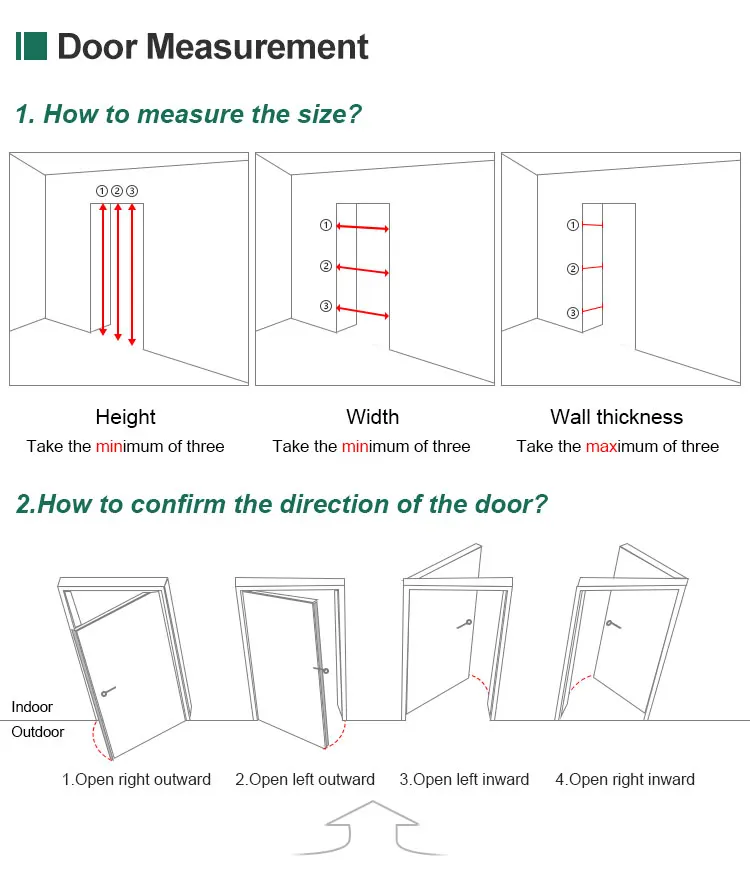 Door Measurement

1. How to measure the size?

①②③

①
②
③

①
②
③

Height
Take the minimum of three

Width
Take the minimum of three

Wall thickness
Take the maximum of three

2.How to confirm the direction of the door?

Indoor
Outdoor

1.Open right outward
2.Open left outward
3.Open left inward
4.Open right inward