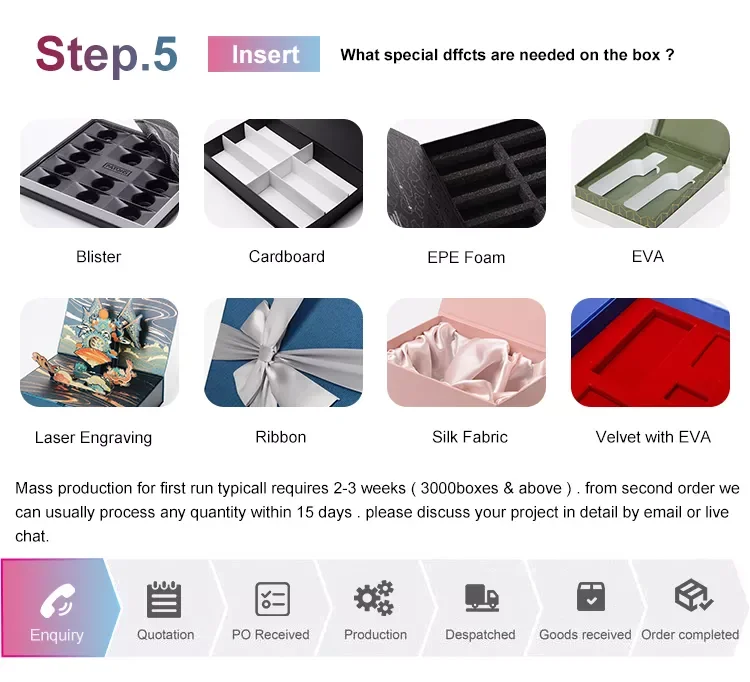 Step.5 Insert What special dffcts are needed on the box ?

Blister
Cardboard
EPE Foam
EVA

Laser Engraving
Ribbon
Silk Fabric
Velvet with EVA

Mass production for first run typicall requires 2-3 weeks ( 3000boxes & above ) . from second order we can usually process any quantity within 15 days . please discuss your project in detail by email or live chat.

Enquiry
Quotation
PO Received
Production
Despatched
Goods received
Order completed