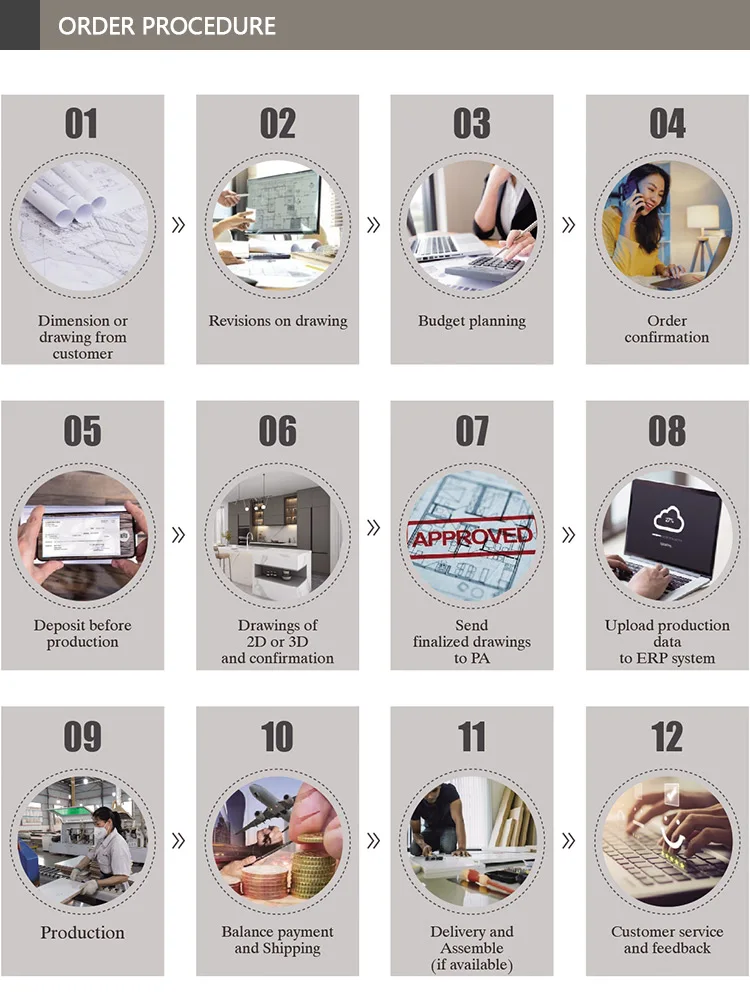 ORDER PROCEDURE

01
Dimension or drawing from customer

»

02
Revisions on drawing

»

03
Budget planning

»

04
Order confirmation

05
Deposit before production

»

06
Drawings of 2D or 3D and confirmation

»

07
APPROVED
Send finalized drawings to PA

»

08
Upload production data to ERP system

09
Production

»

10
Balance payment and Shipping

»

11
Delivery and Assemble (if available)

»

12
Customer service and feedback