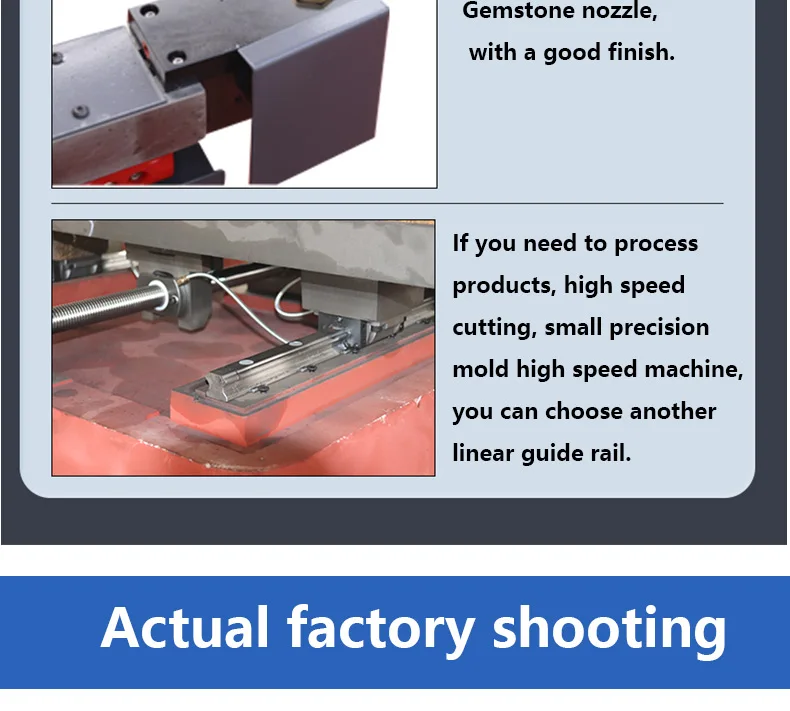 Gemstone nozzle, with a good finish.

If you need to process products, high speed cutting, small precision mold high speed machine, you can choose another linear guide rail.

Actual factory shooting