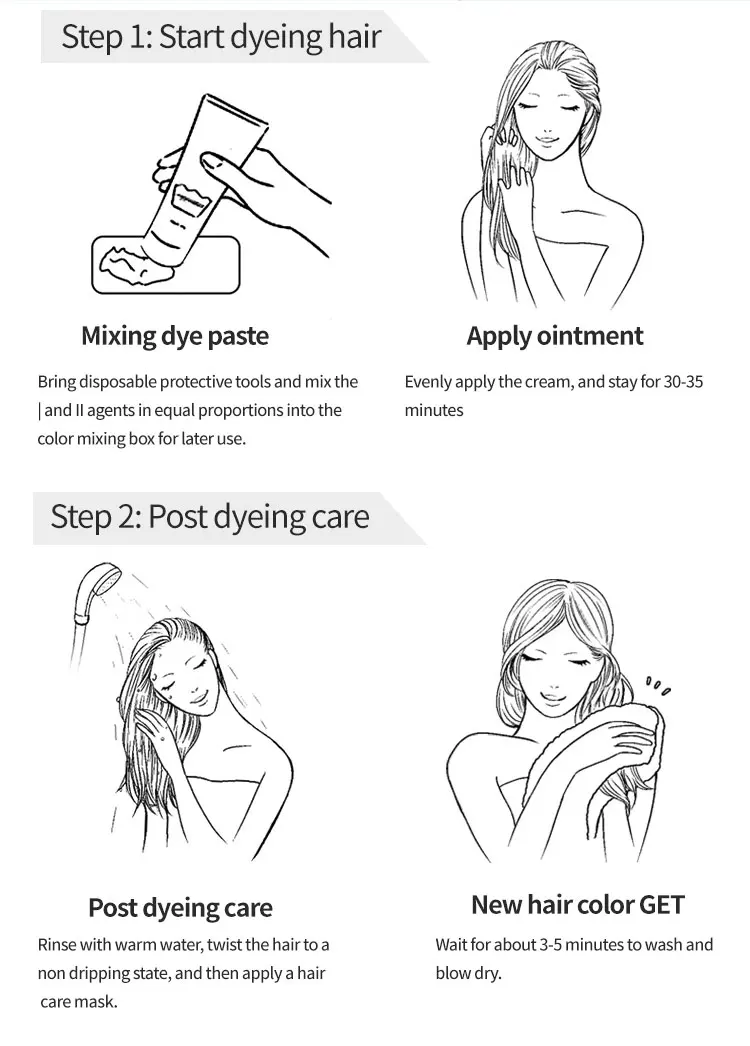 Step 1: Start dyeing hair

Mixing dye paste

Bring disposable protective tools and mix the | and II agents in equal proportions into the color mixing box for later use.

Apply ointment

Evenly apply the cream, and stay for 30-35 minutes

Step 2: Post dyeing care

Post dyeing care

Rinse with warm water, twist the hair to a non dripping state, and then apply a hair care mask.

New hair color GET

Wait for about 3-5 minutes to wash and blow dry.