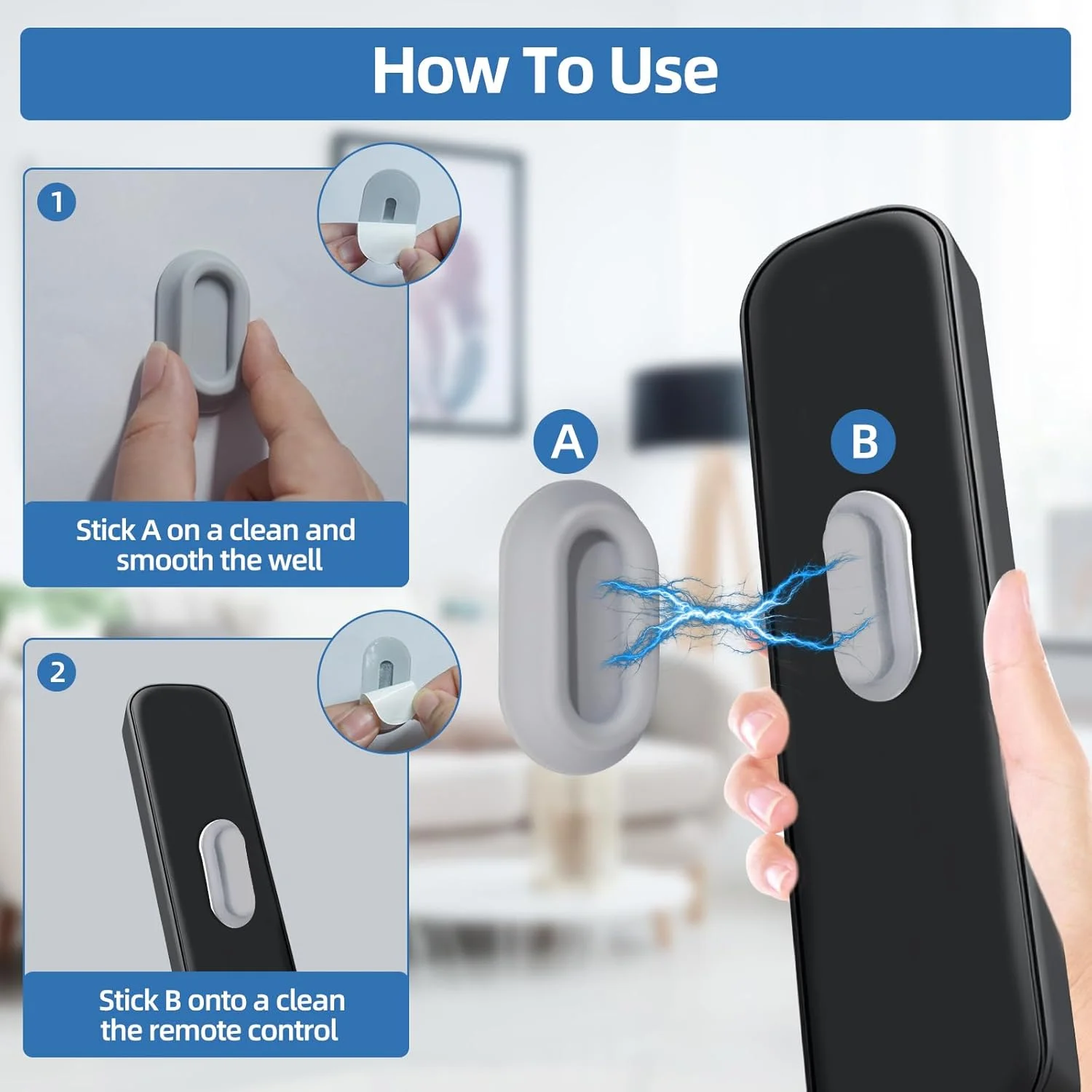 How To Use

1

Stick A on a clean and smooth the well

2

Stick B onto a clean the remote control

A

B