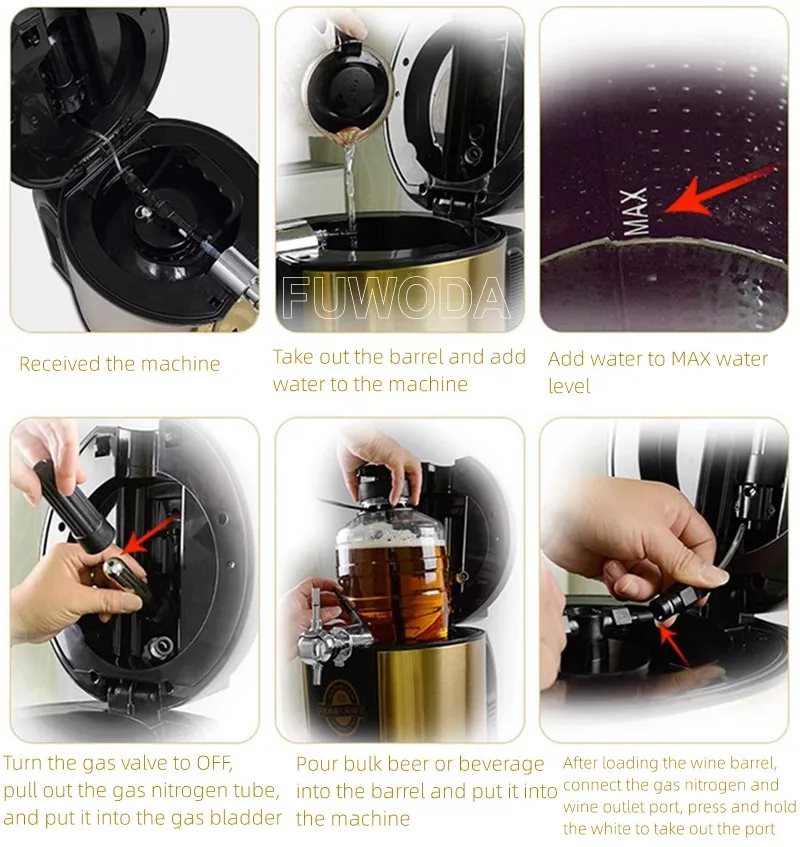 FUWODA

MAX

Received the machine

Take out the barrel and add water to the machine

Add water to MAX water level

Turn the gas valve to OFF, pull out the gas nitrogen tube, and put it into the gas bladder

Pour bulk beer or beverage into the barrel and put it into the machine

After loading the wine barrel, connect the gas nitrogen and wine outlet port, press and hold the white to take out the port